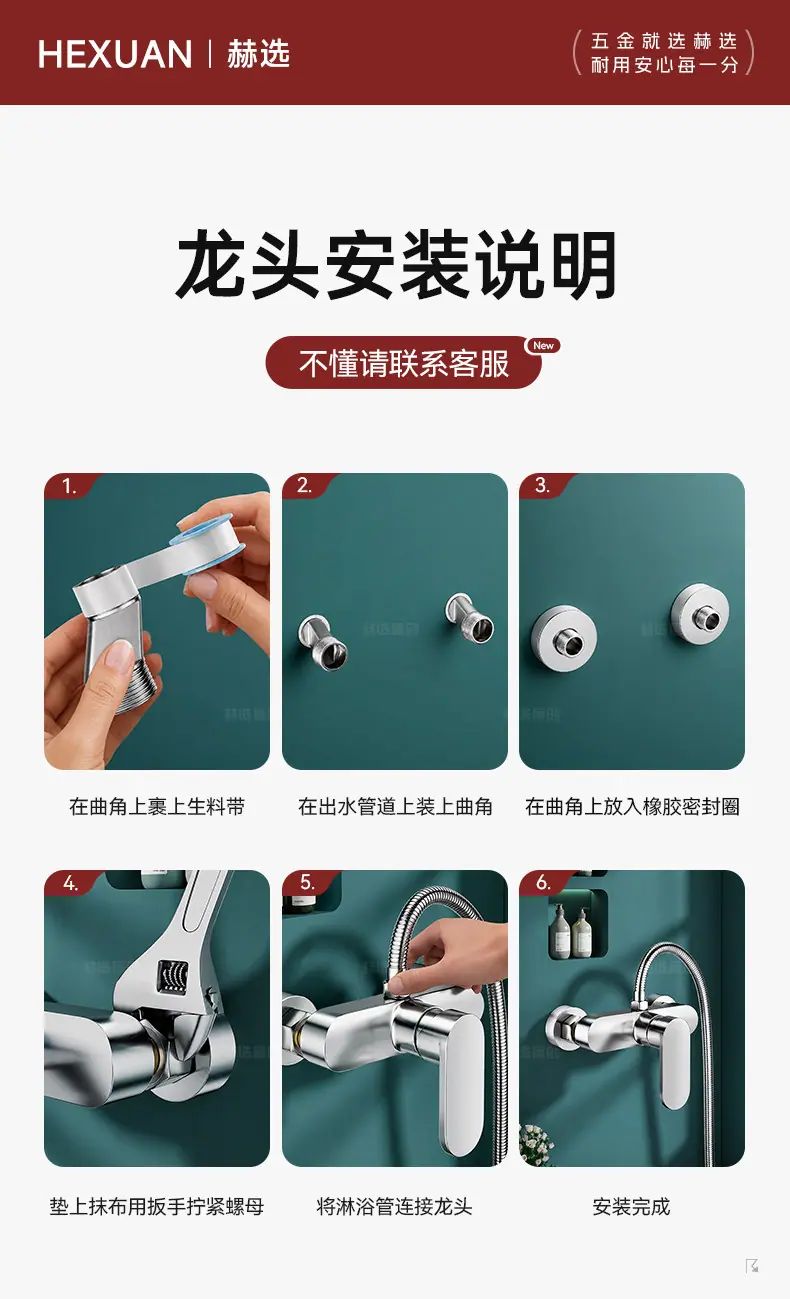 HEXUAN | 赫选

五金就选赫选
耐用安心每一分

龙头安装说明

不懂请联系客服 New

1.
在曲角上裹上生料带

2.
在出水管道上装上曲角

3.
在曲角上放入橡胶密封圈

4.
垫上抹布用扳手拧紧螺母

5.
将淋浴管连接龙头

6.
安装完成