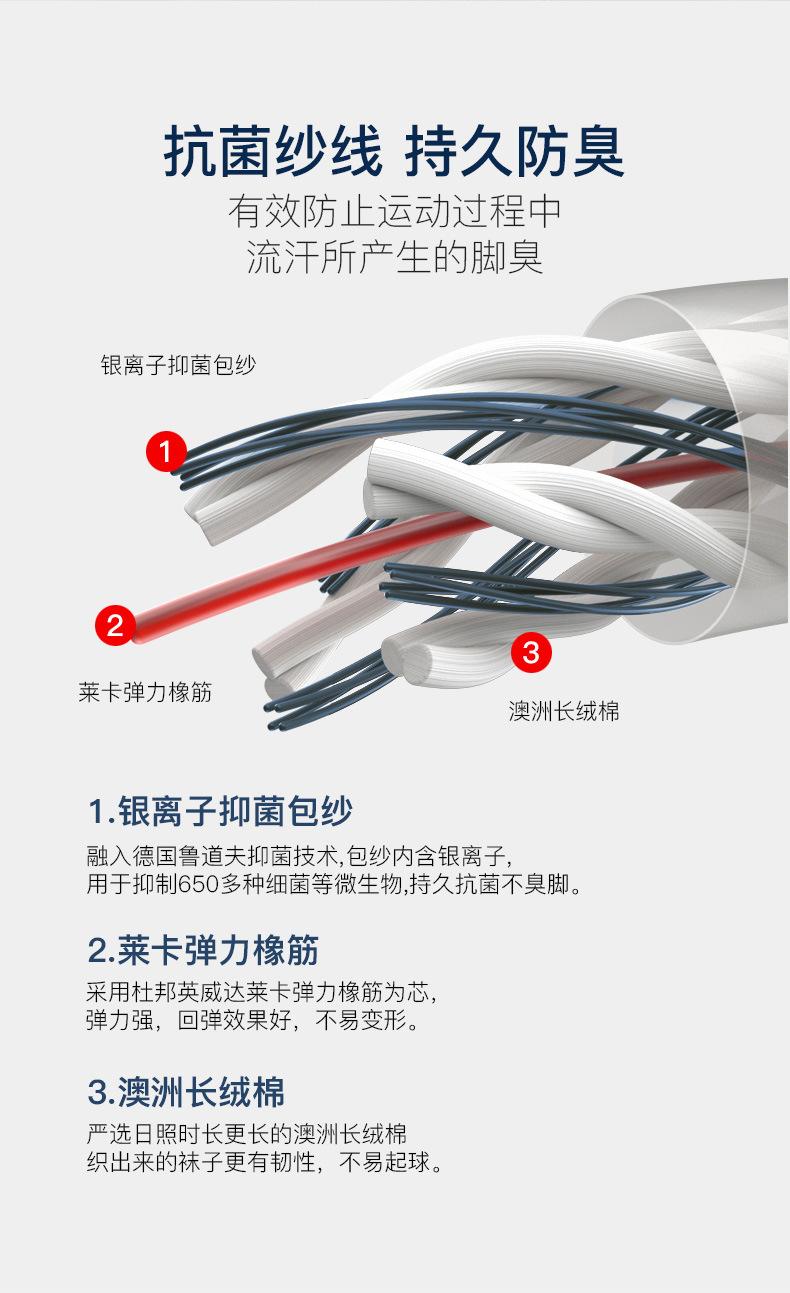 抗菌纱线 持久防臭

有效防止运动过程中
流汗所产生的脚臭

银离子抑菌包纱

1

2

莱卡弹力橡筋

3

澳洲长绒棉

1.银离子抑菌包纱

融入德国鲁道夫抑菌技术,包纱内含银离子,
用于抑制650多种细菌等微生物,持久抗菌不臭脚。

2.莱卡弹力橡筋

采用杜邦英威达莱卡弹力橡筋为芯,
弹力强，回弹效果好，不易变形。

3.澳洲长绒棉

严选日照时长更长的澳洲长绒棉
织出来的袜子更有韧性，不易起球。