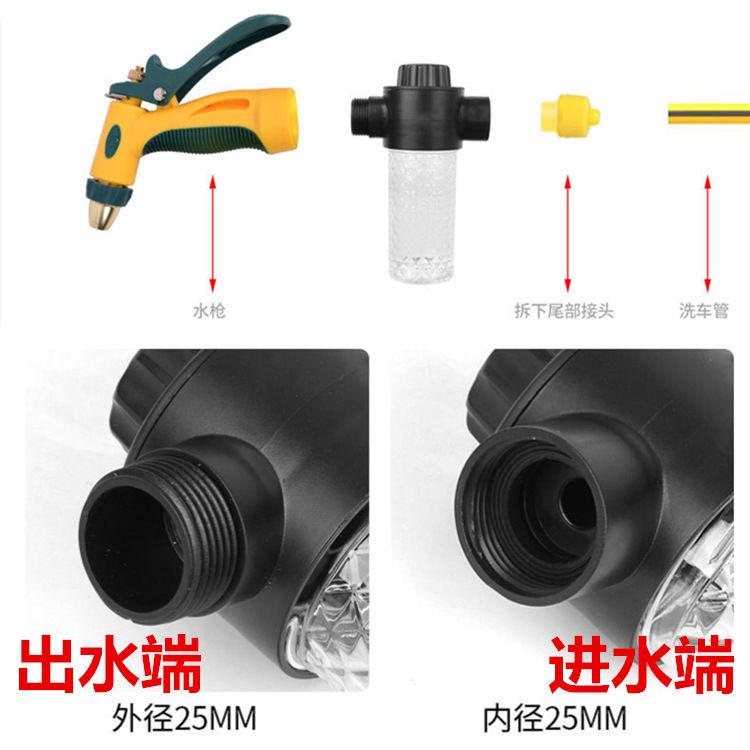 水枪

拆下尾部接头

洗车管

出水端

外径25MM

进水端

内径25MM