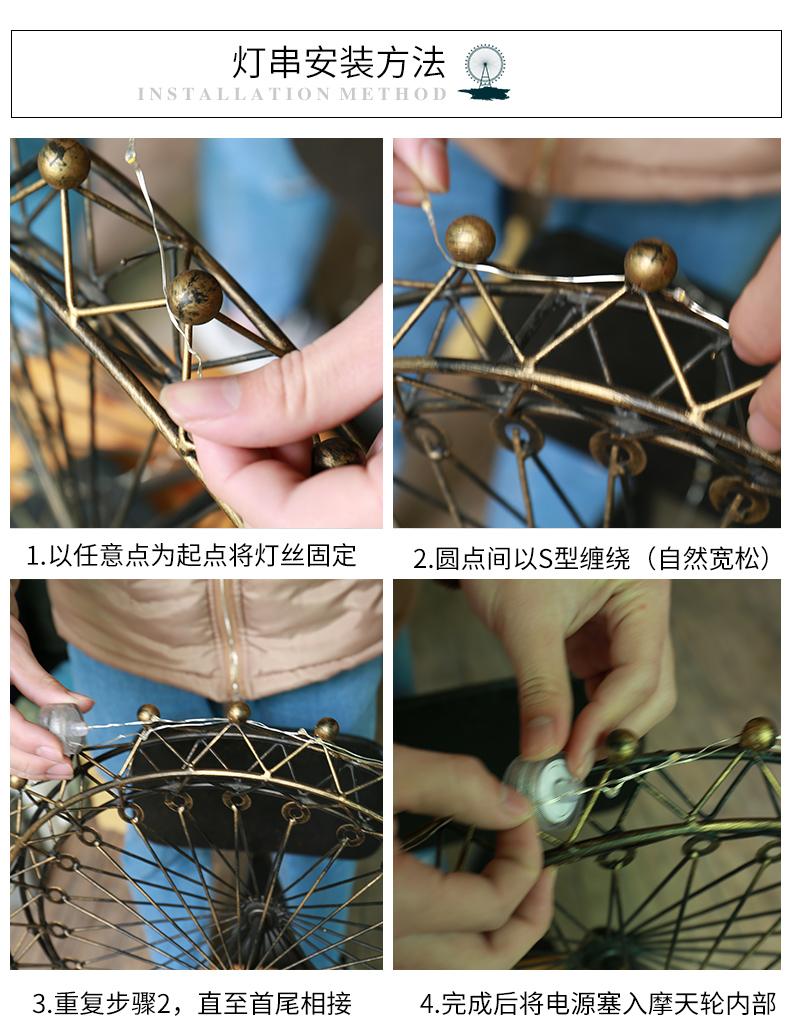 灯串安装方法
INSTALLATION METHOD

1.以任意点为起点将灯丝固定

2.圆点间以S型缠绕（自然宽松）

3.重复步骤2，直至首尾相接

4.完成后将电源塞入摩天轮内部