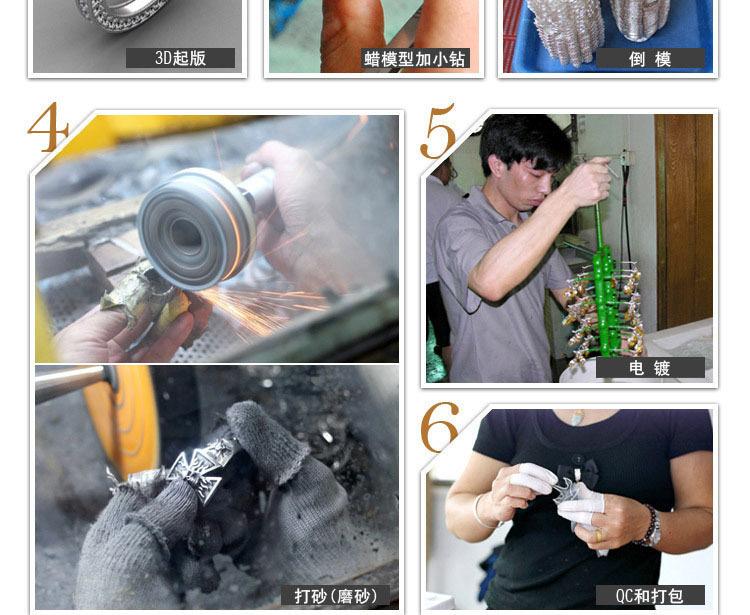 3D起版

蜡模型加小钻

倒 模

4

打砂(磨砂)

5

电 镀

6

QC和打包