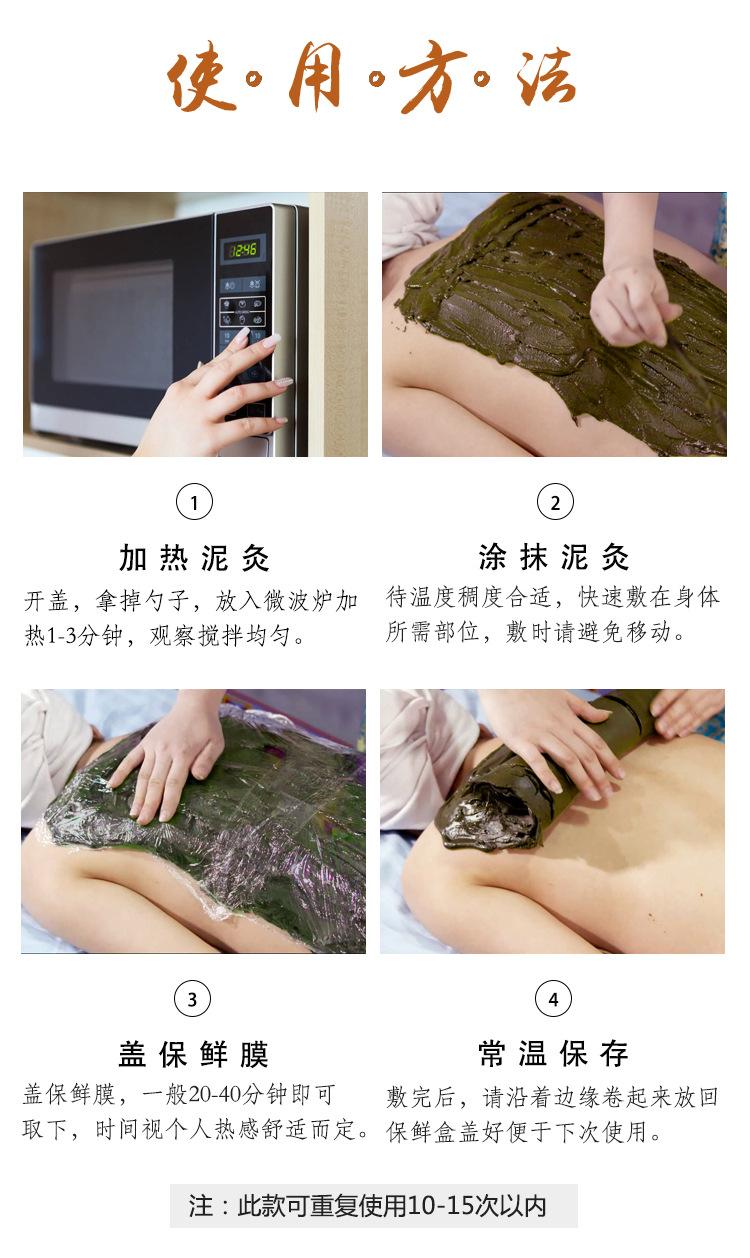 使·用·方·法

12:46

1

加热泥灸

开盖，拿掉勺子，放入微波炉加热1-3分钟，观察搅拌均匀。

2

涂抹泥灸

待温度稠度合适，快速敷在身体所需部位，敷时请避免移动。

3

盖保鲜膜

盖保鲜膜，一般20-40分钟即可取下，时间视个人热感舒适而定。

4

常温保存

敷完后，请沿着边缘卷起来放回保鲜盒盖好便于下次使用。

注：此款可重复使用10-15次以内