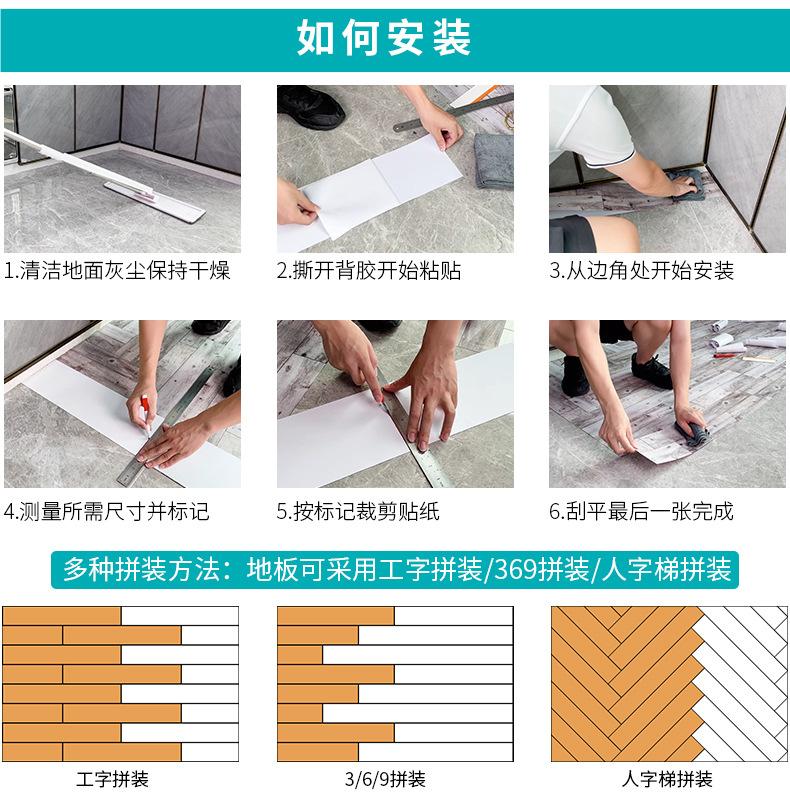 如何安装

1.清洁地面灰尘保持干燥

2.撕开背胶开始粘贴

3.从边角处开始安装

4.测量所需尺寸并标记

5.按标记裁剪贴纸

6.刮平最后一张完成

多种拼装方法：地板可采用工字拼装/369拼装/人字梯拼装

工字拼装

3/6/9拼装

人字梯拼装