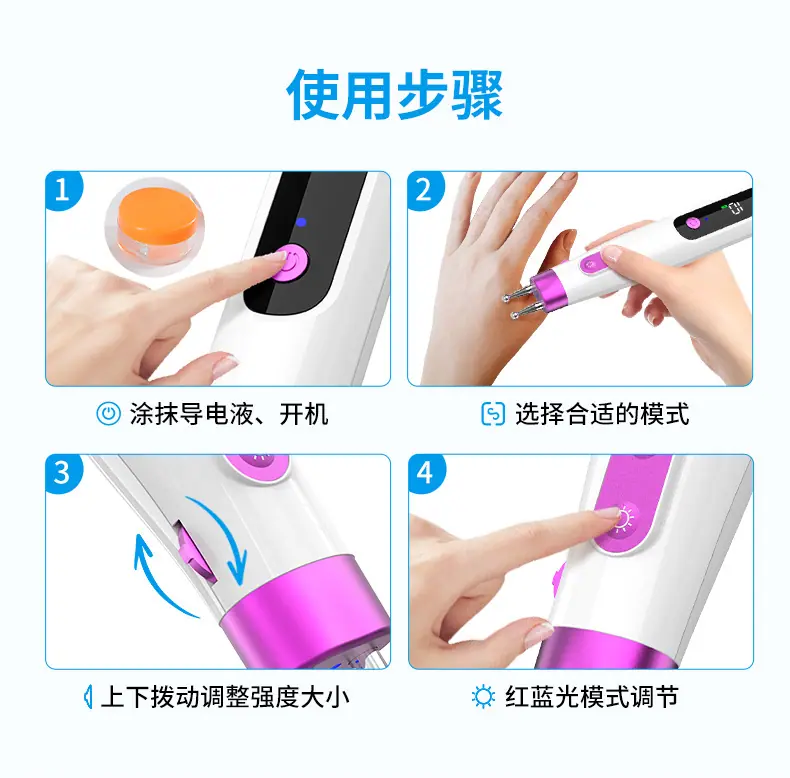 使用步骤

1

涂抹导电液、开机

2

选择合适的模式

3

上下拨动调整强度大小

4

红蓝光模式调节