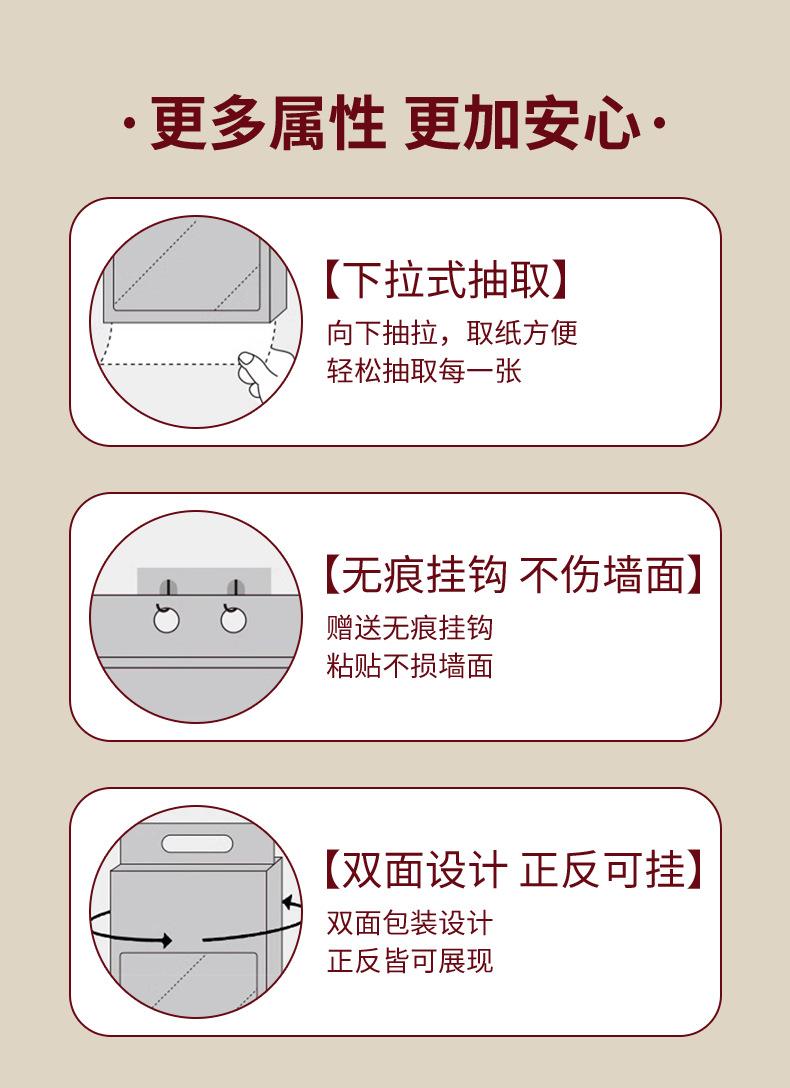 ·更多属性 更加安心·

【下拉式抽取】
向下抽拉，取纸方便
轻松抽取每一张

【无痕挂钩 不伤墙面】
赠送无痕挂钩
粘贴不损墙面

【双面设计 正反可挂】
双面包装设计
正反皆可展现