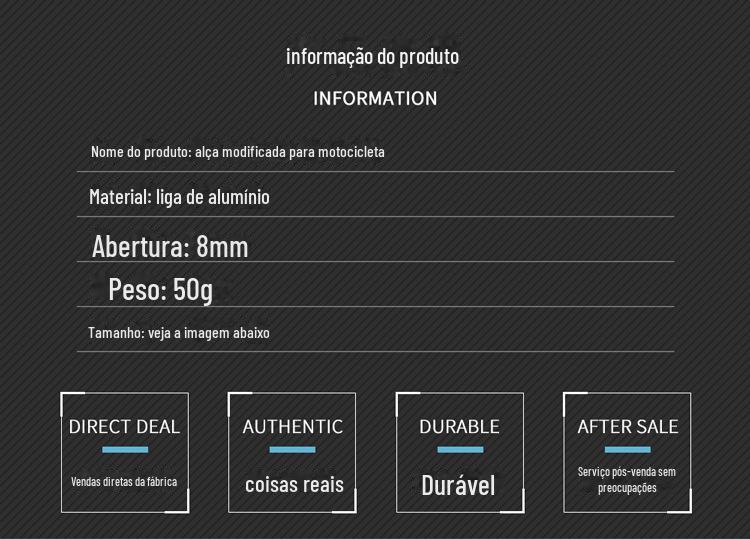 informação do produto

INFORMATION

Nome do produto: alça modificada para motocicleta

Material: liga de alumínio

Abertura: 8mm

Peso: 50g

Tamanho: veja a imagem abaixo

DIRECT DEAL

Vendas diretas da fábrica

AUTHENTIC

coisas reais

DURABLE

Durável

AFTER SALE

Serviço pós-venda sem preocupações