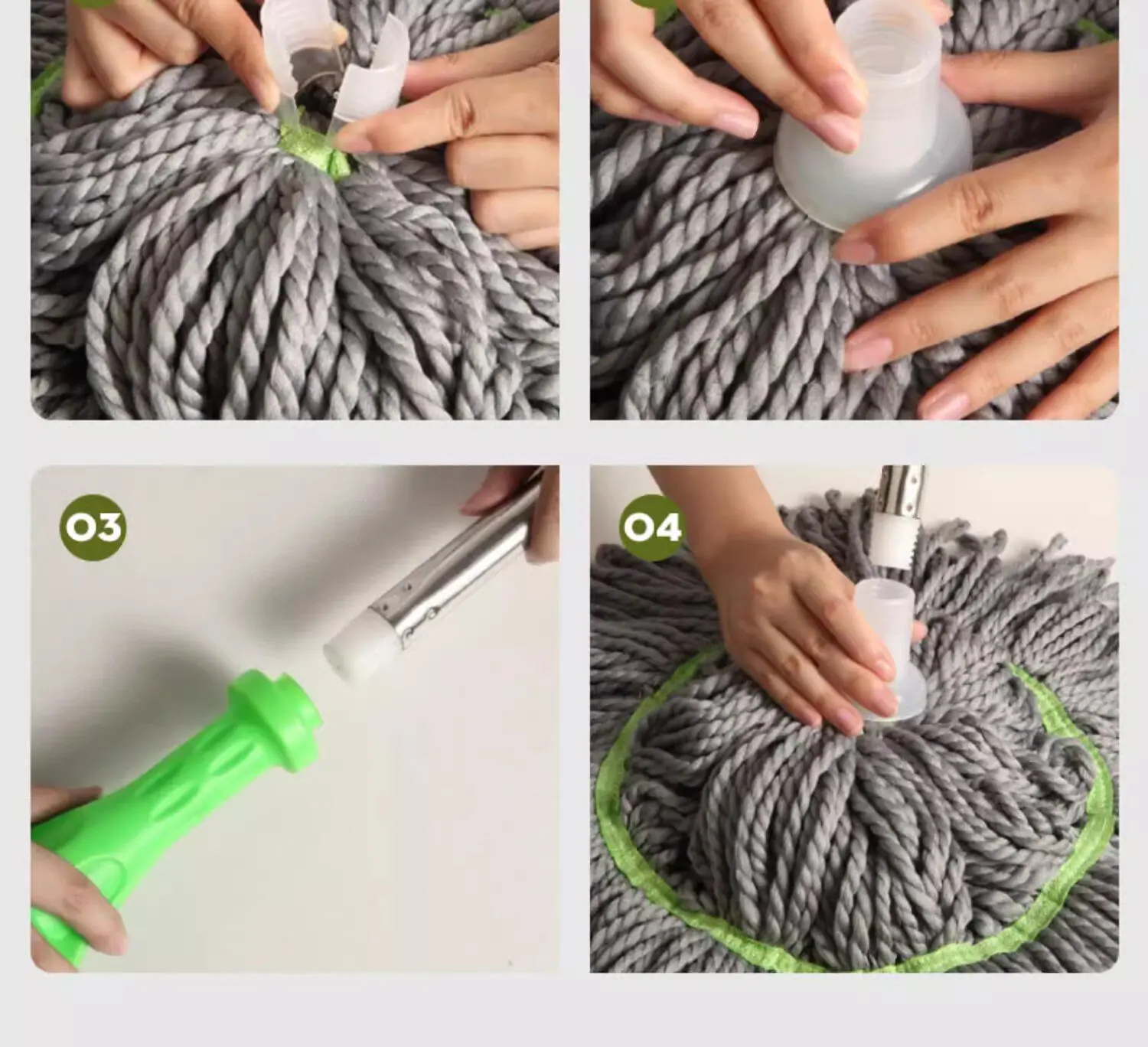 03

04