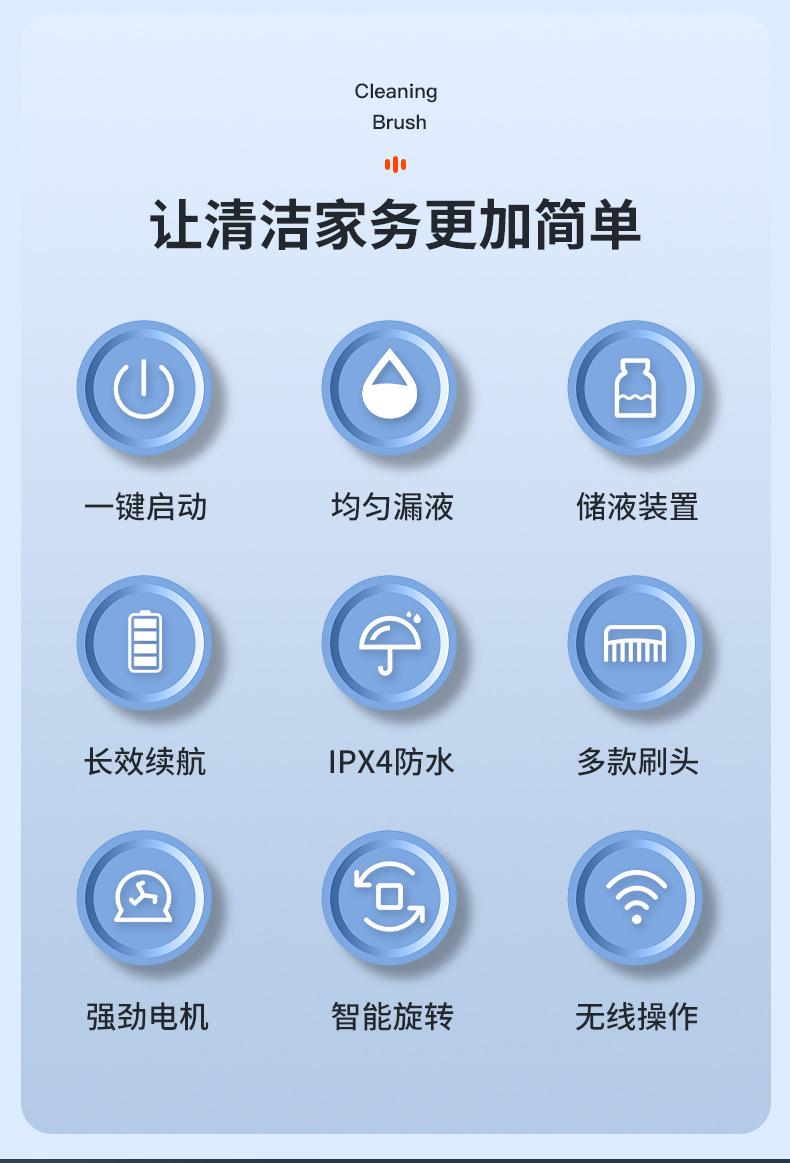 Cleaning
Brush

让清洁家务更加简单

一键启动

均匀漏液

储液装置

长效续航

IPX4防水

多款刷头

强劲电机

智能旋转

无线操作