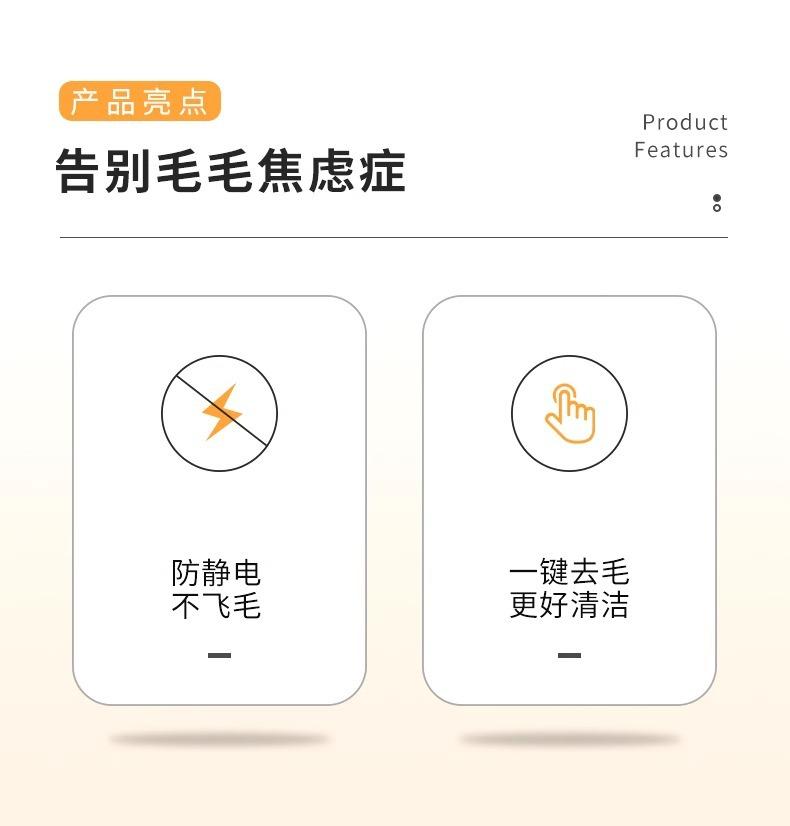 产品亮点

告别毛毛焦虑症

Product
Features

防静电
不飞毛

一键去毛
更好清洁