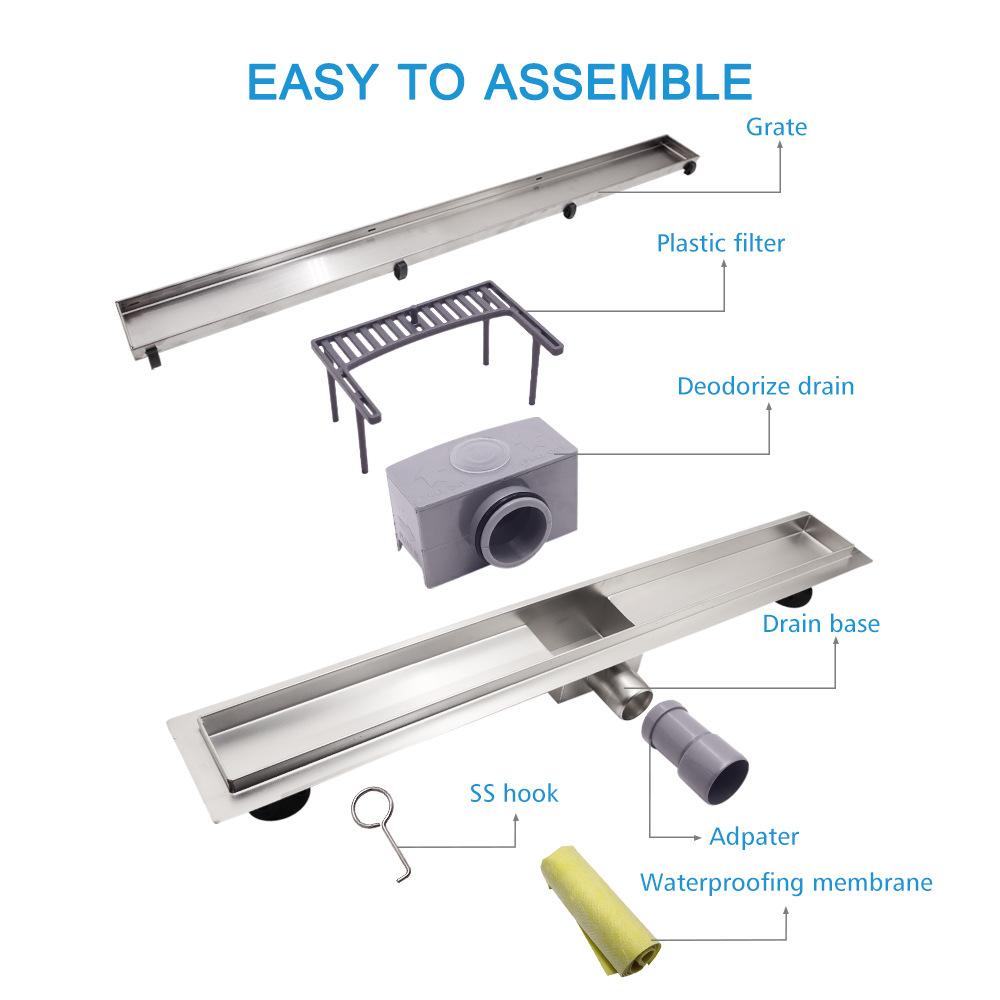 EASY TO ASSEMBLE

Grate

Plastic filter

Deodorize drain

Drain base

SS hook

Adpater

Waterproofing membrane