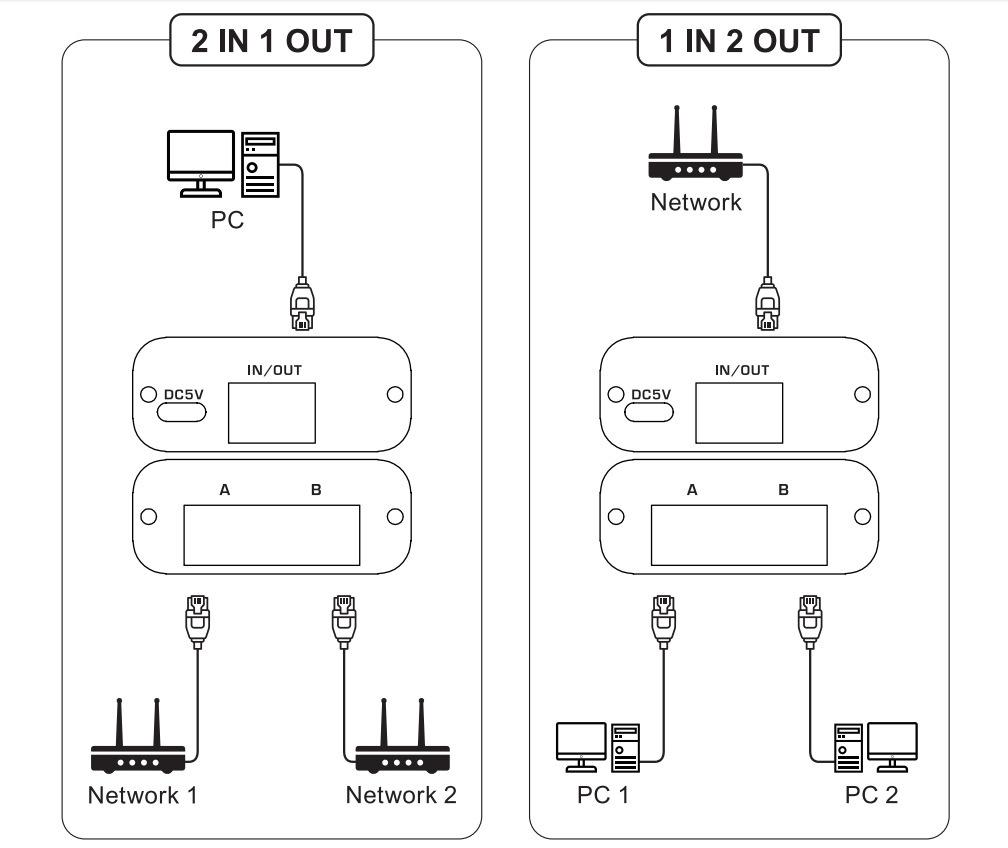 2 IN 1 OUT

PC

IN/OUT

DC5V

A B

Network 1

Network 2

1 IN 2 OUT

Network

IN/OUT

DC5V

A B

PC 1

PC 2