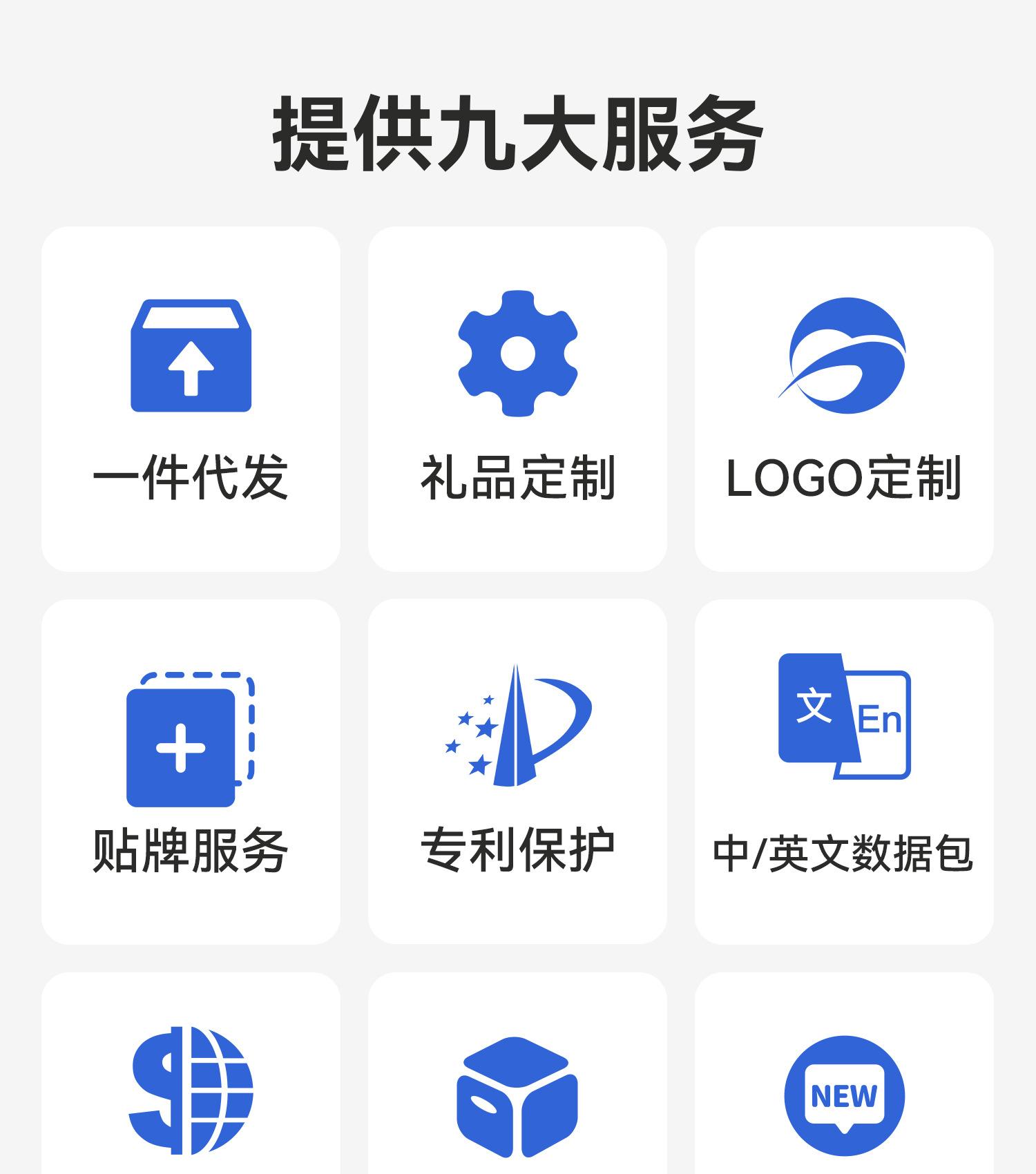 提供九大服务

一件代发

礼品定制

LOGO定制

贴牌服务

专利保护

文
En

中/英文数据包

NEW