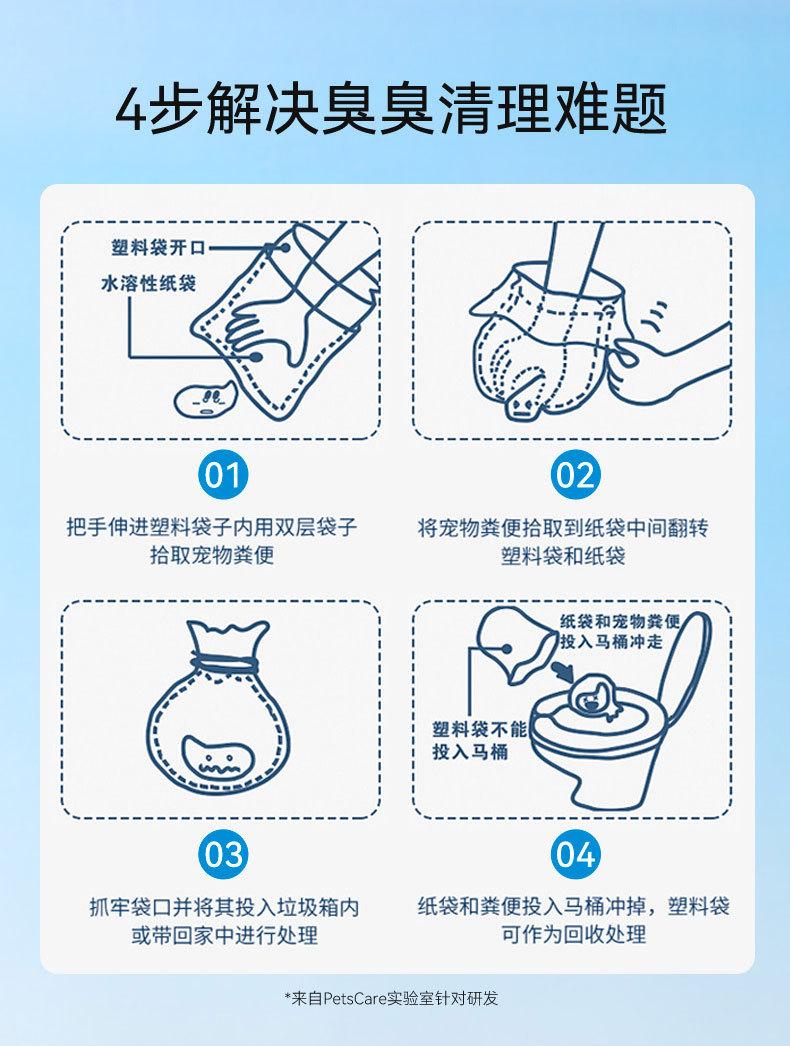 4步解决臭臭清理难题

塑料袋开口

水溶性纸袋

01

把手伸进塑料袋子内用双层袋子拾取宠物粪便

02

将宠物粪便拾取到纸袋中间翻转塑料袋和纸袋

纸袋和宠物粪便投入马桶冲走

塑料袋不能投入马桶

03

抓牢袋口并将其投入垃圾箱内或带回家中进行处理

04

纸袋和粪便投入马桶冲掉，塑料袋可作为回收处理

*来自PetsCare实验室针对研发