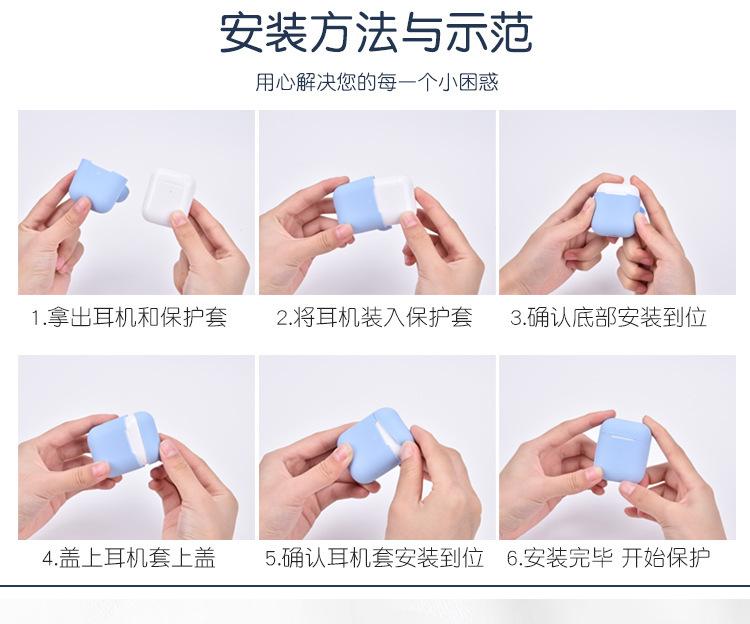 安装方法与示范

用心解决您的每一个小困惑

1.拿出耳机和保护套

2.将耳机装入保护套

3.确认底部安装到位

4.盖上耳机套上盖

5.确认耳机套安装到位

6.安装完毕 开始保护