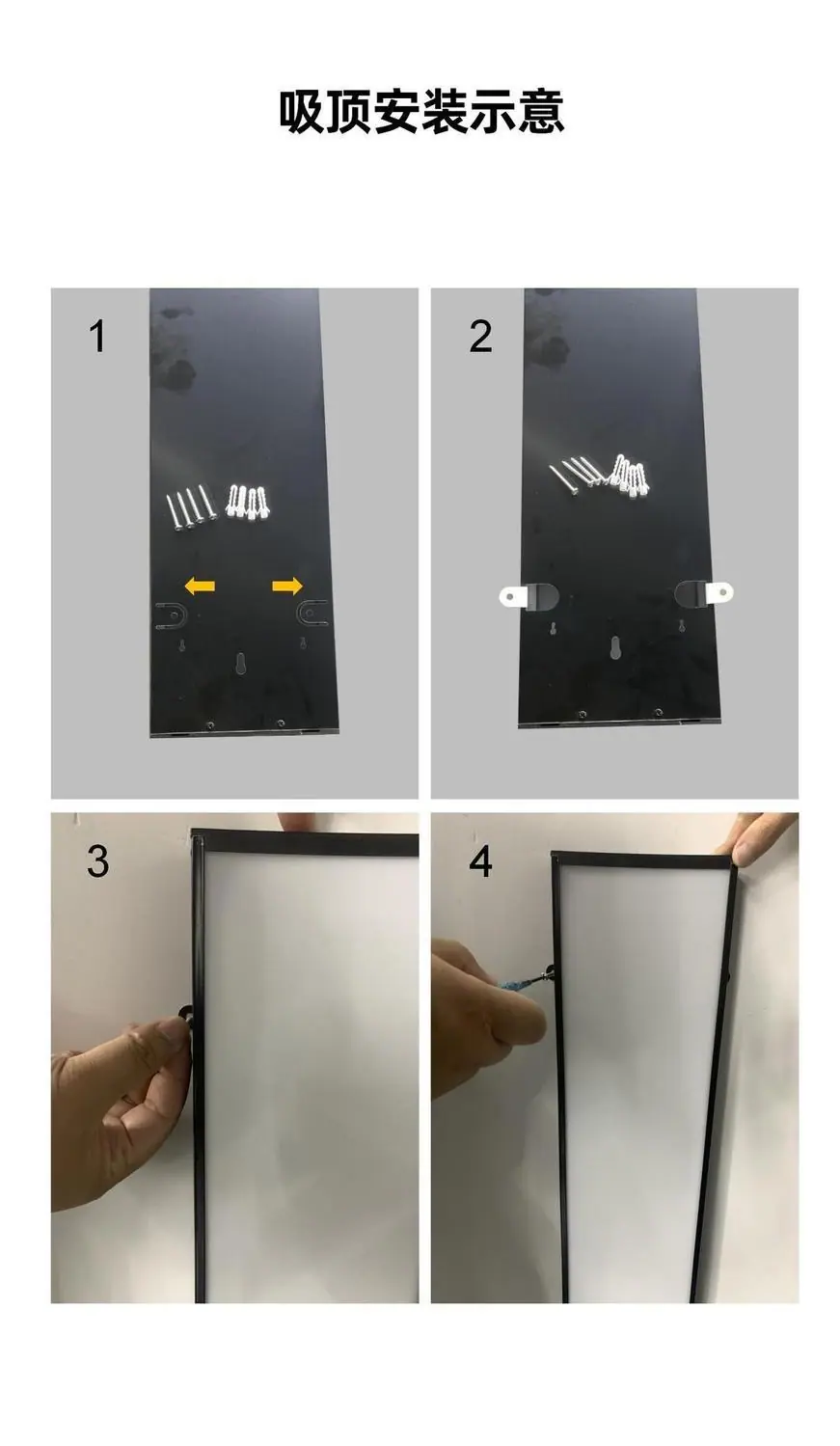 吸顶安装示意

1

2

3

4