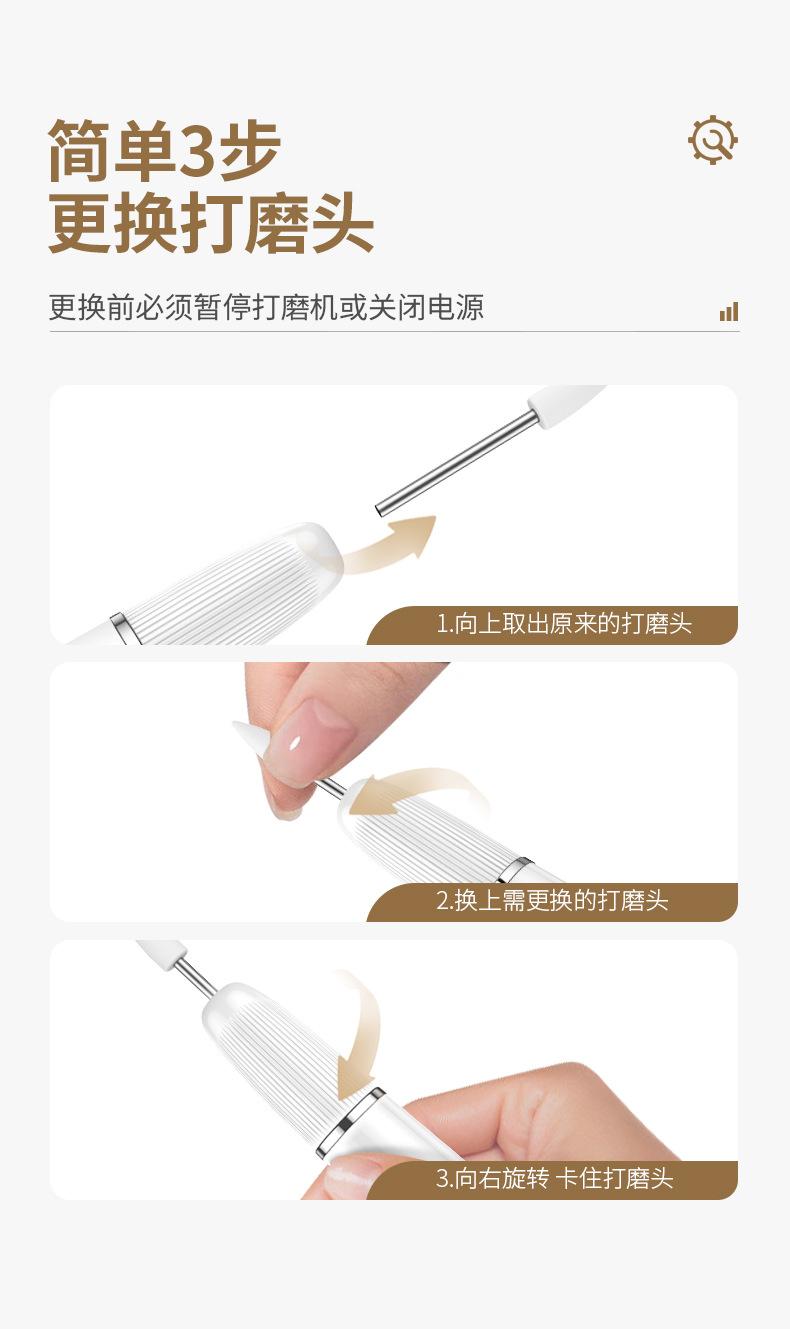 简单3步
更换打磨头

更换前必须暂停打磨机或关闭电源

1.向上取出原来的打磨头

2.换上需更换的打磨头

3.向右旋转 卡住打磨头