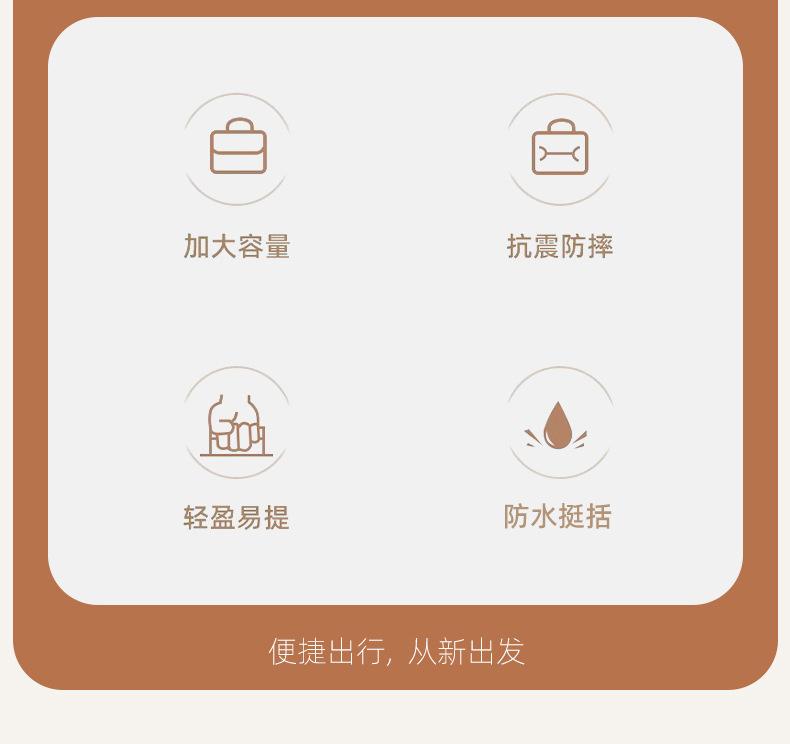 加大容量

抗震防摔

轻盈易提

防水挺括

便捷出行，从新出发