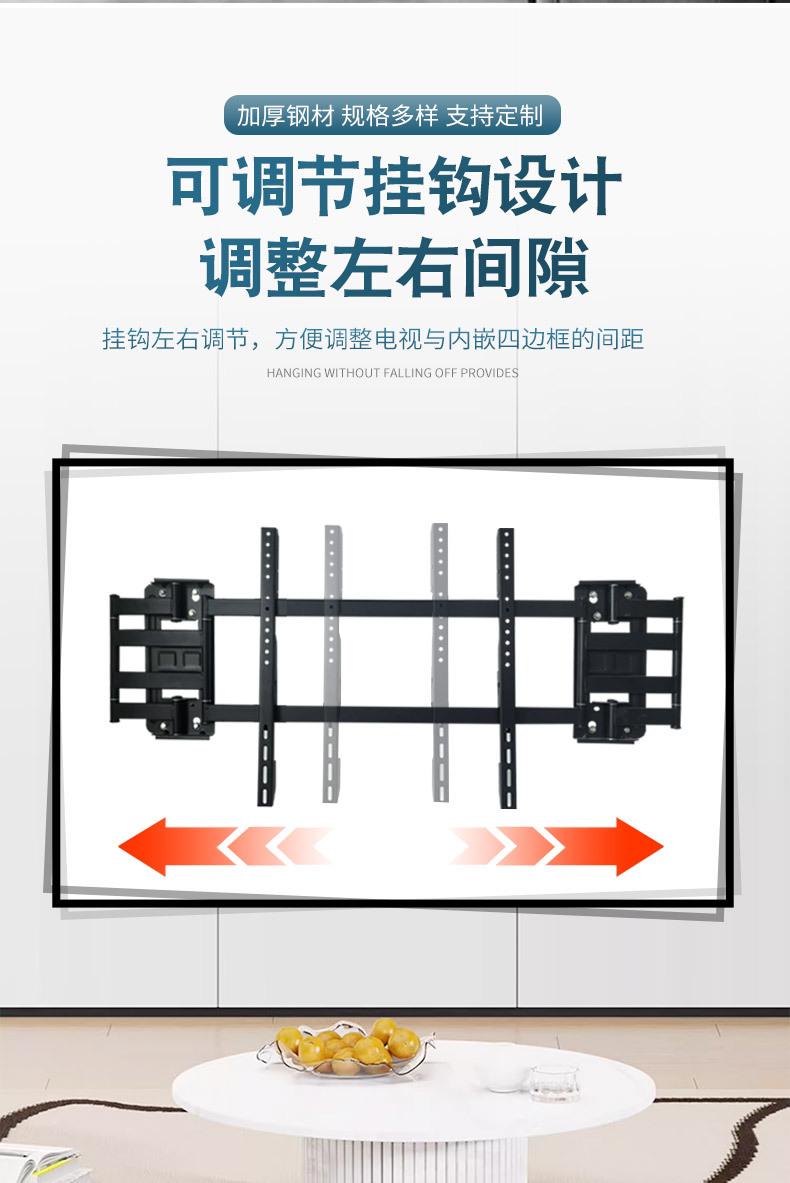 加厚钢材 规格多样 支持定制

可调节挂钩设计
调整左右间隙

挂钩左右调节，方便调整电视与内嵌四边框的间距
HANGING WITHOUT FALLING OFF PROVIDES