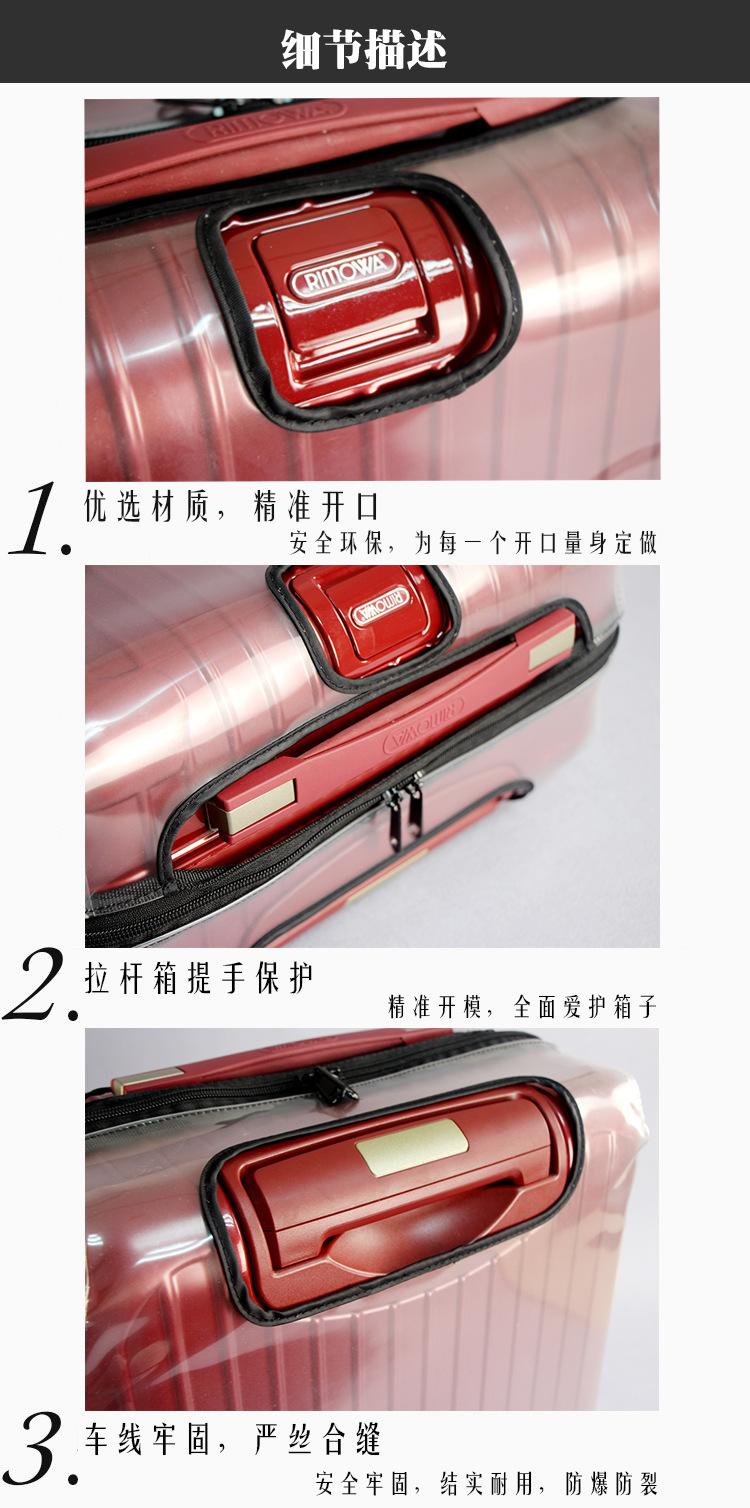 细节描述

RIMOWA

RIMOWA

1. 优选材质，精准开口
安全环保，为每一个开口量身定做

RIMOWA

RIMOWA

2. 拉杆箱提手保护
精准开模，全面爱护箱子

3. 车线牢固，严丝合缝
安全牢固，结实耐用，防爆防裂