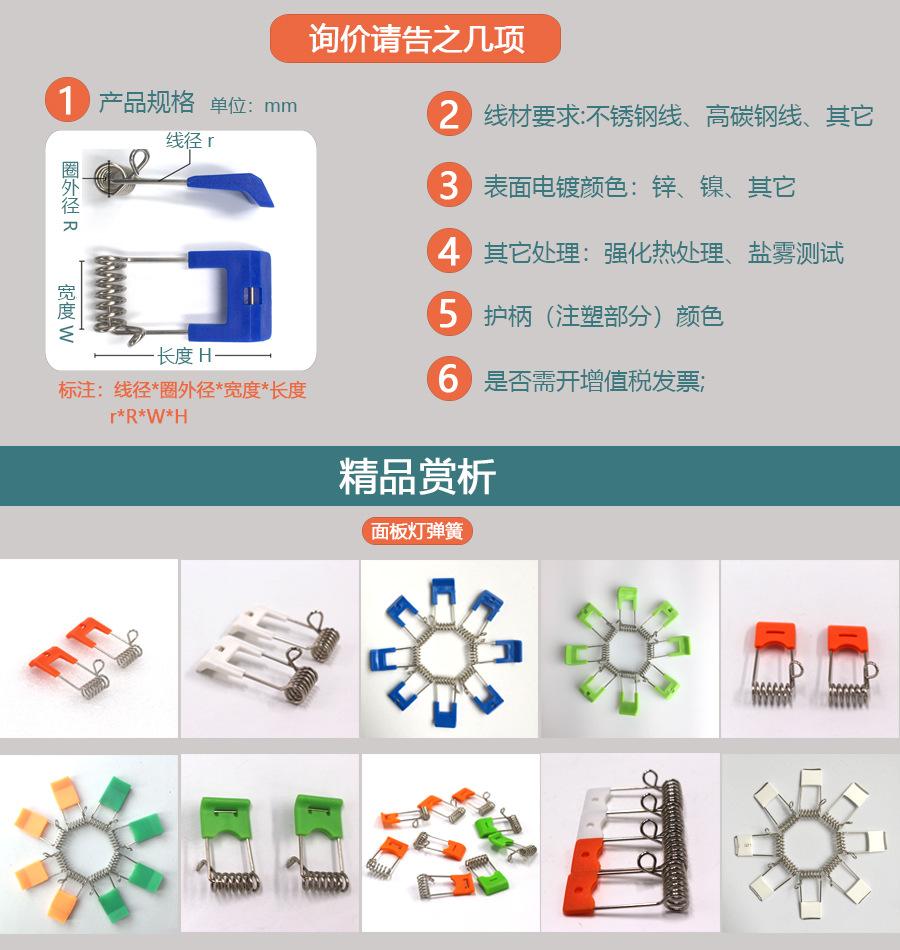 询价请告之几项

1 产品规格 单位：mm

线径 r

圈外径 R

宽度 W

长度 H

标注：线径*圈外径*宽度*长度
r*R*W*H

2 线材要求:不锈钢线、高碳钢线、其它

3 表面电镀颜色：锌、镍、其它

4 其它处理：强化热处理、盐雾测试

5 护柄（注塑部分）颜色

6 是否需开增值税发票;

精品赏析

面板灯弹簧