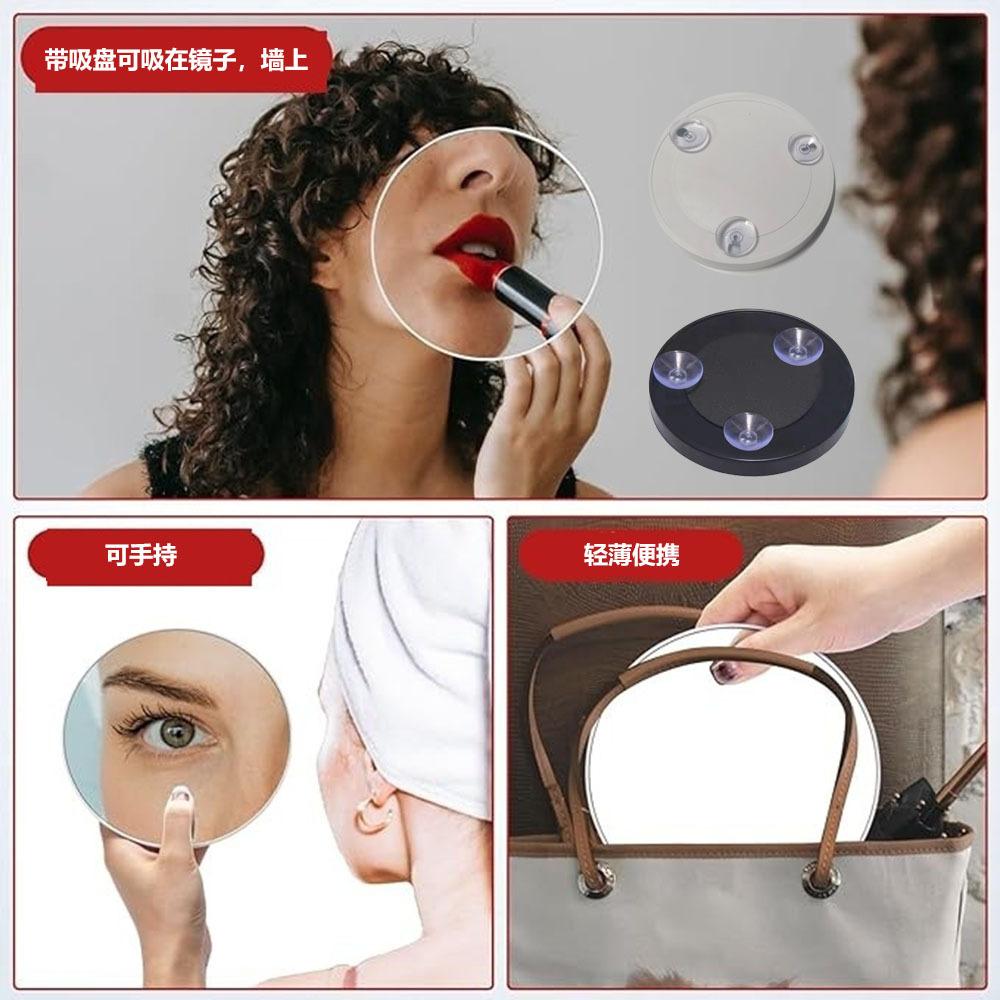 带吸盘可吸在镜子，墙上

可手持

轻薄便携