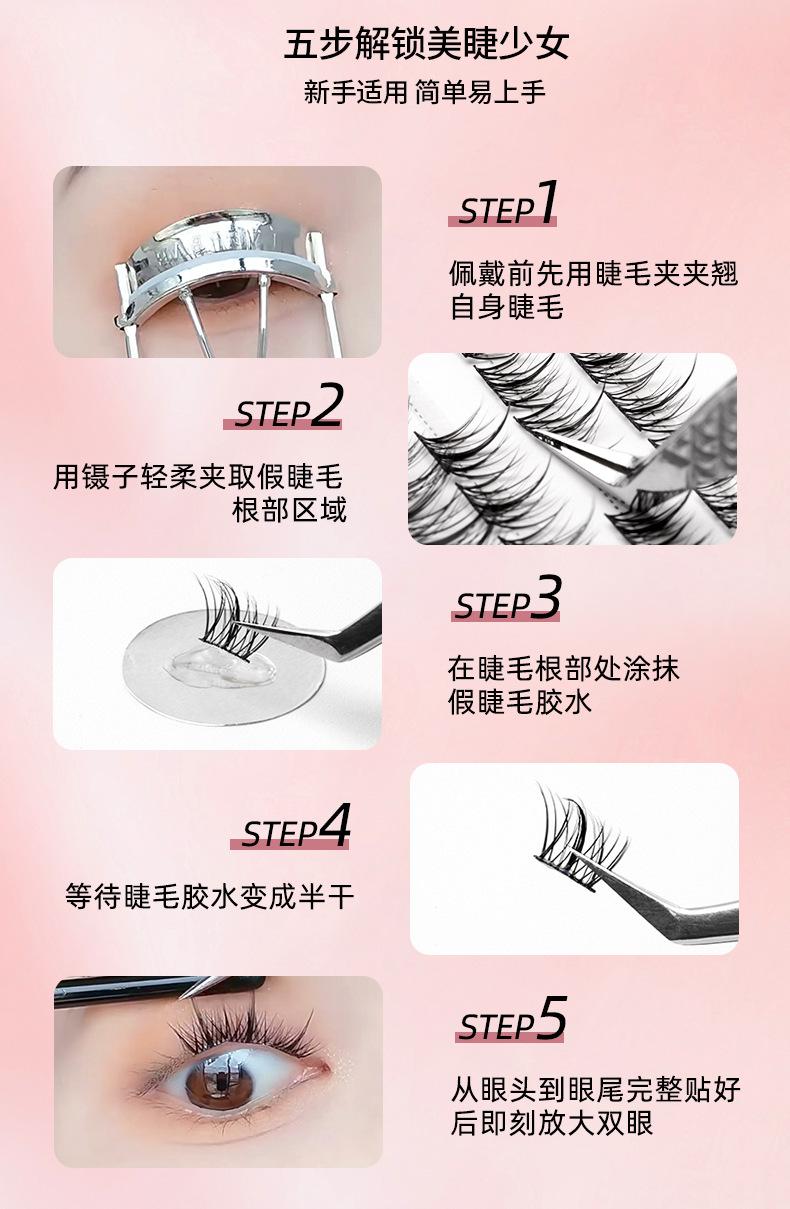 五步解锁美睫少女

新手适用 简单易上手

STEP1

佩戴前先用睫毛夹夹翘自身睫毛

STEP2

用镊子轻柔夹取假睫毛根部区域

STEP3

在睫毛根部处涂抹假睫毛胶水

STEP4

等待睫毛胶水变成半干

STEP5

从眼头到眼尾完整贴好后即刻放大双眼