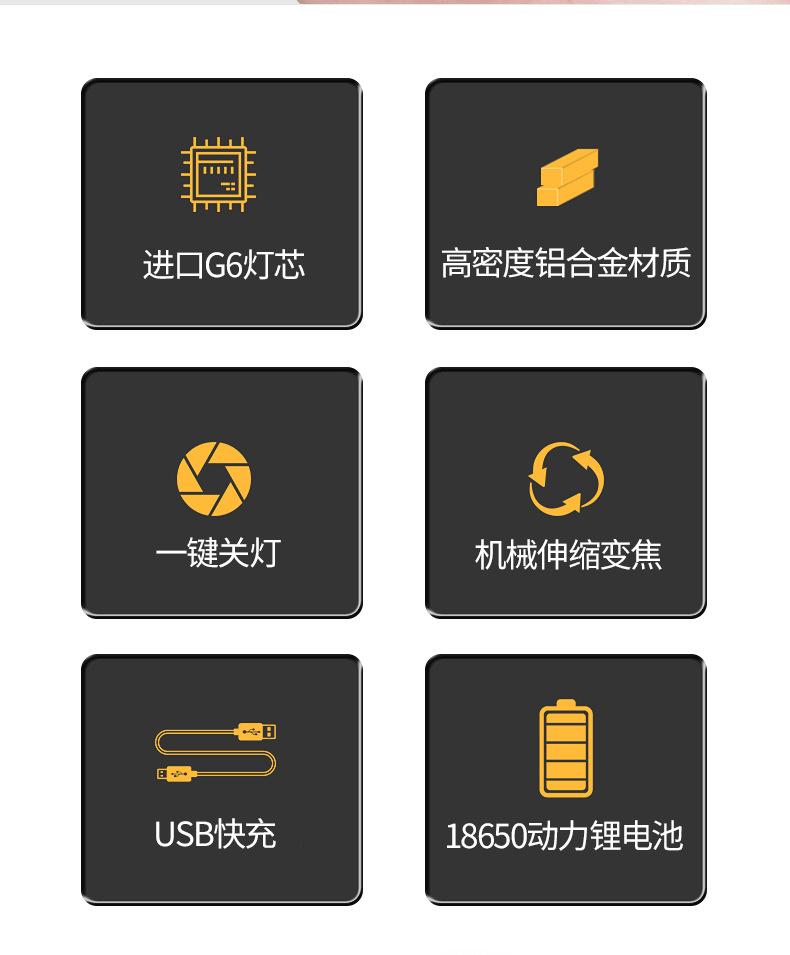 进口G6灯芯

高密度铝合金材质

一键关灯

机械伸缩变焦

USB快充

18650动力锂电池