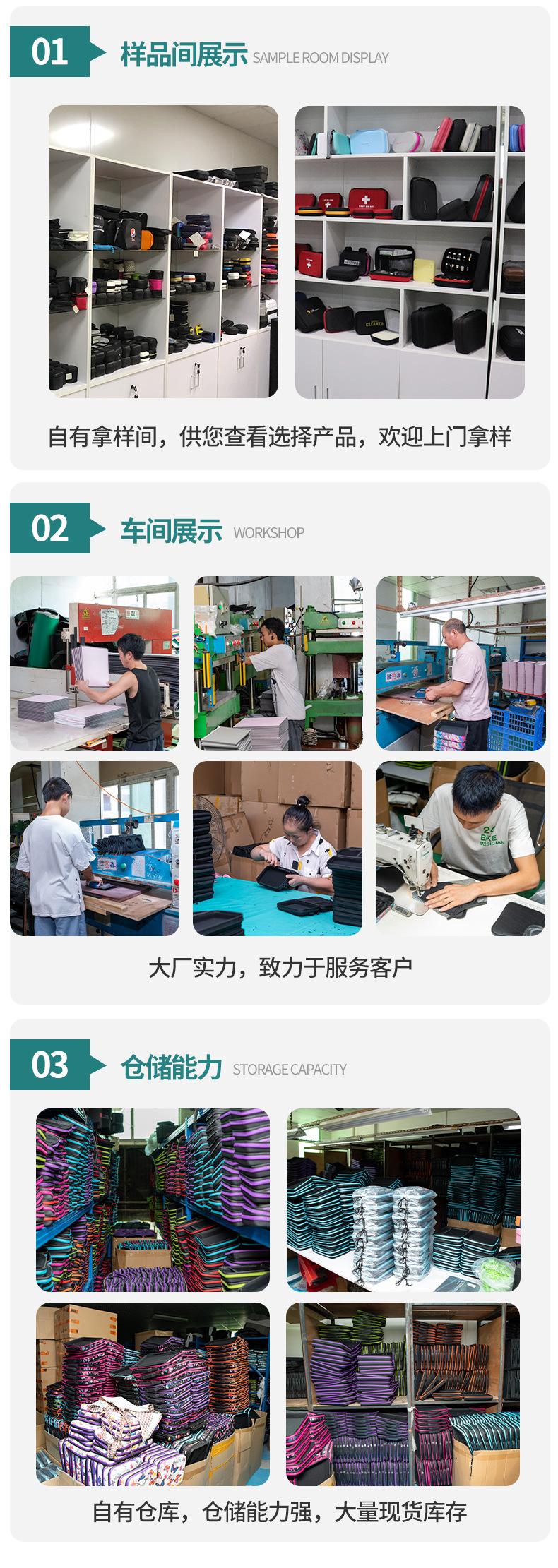 01 样品间展示 SAMPLE ROOM DISPLAY

自有拿样间，供您查看选择产品，欢迎上门拿样

02 车间展示 WORKSHOP

大厂实力，致力于服务客户

03 仓储能力 STORAGE CAPACITY

自有仓库，仓储能力强，大量现货库存