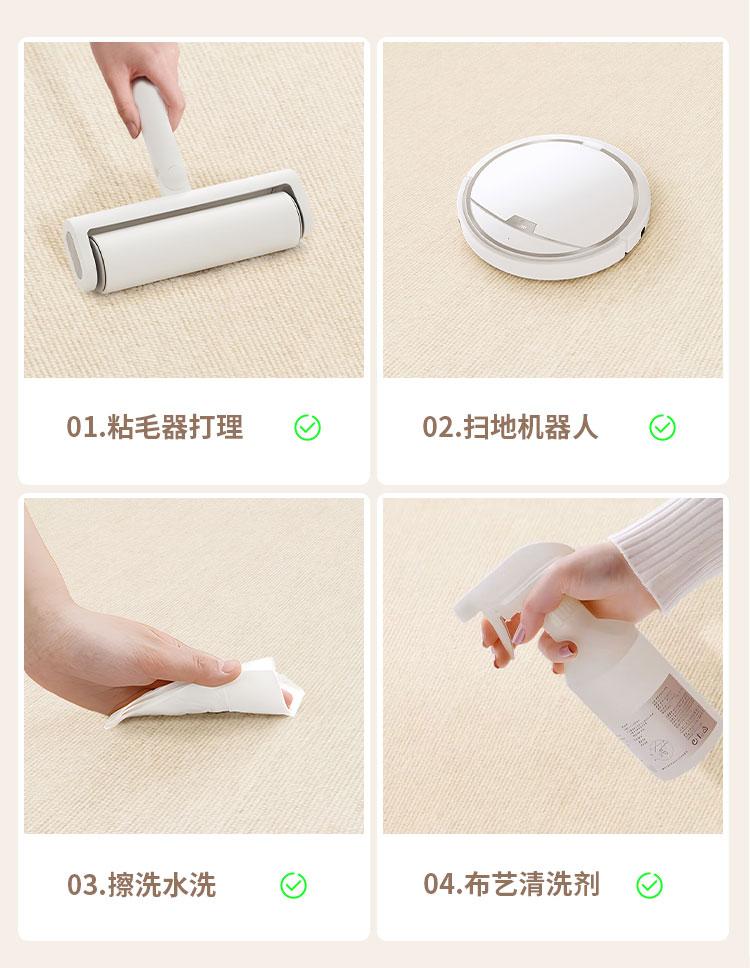 01.粘毛器打理

02.扫地机器人

03.擦洗水洗

04.布艺清洗剂