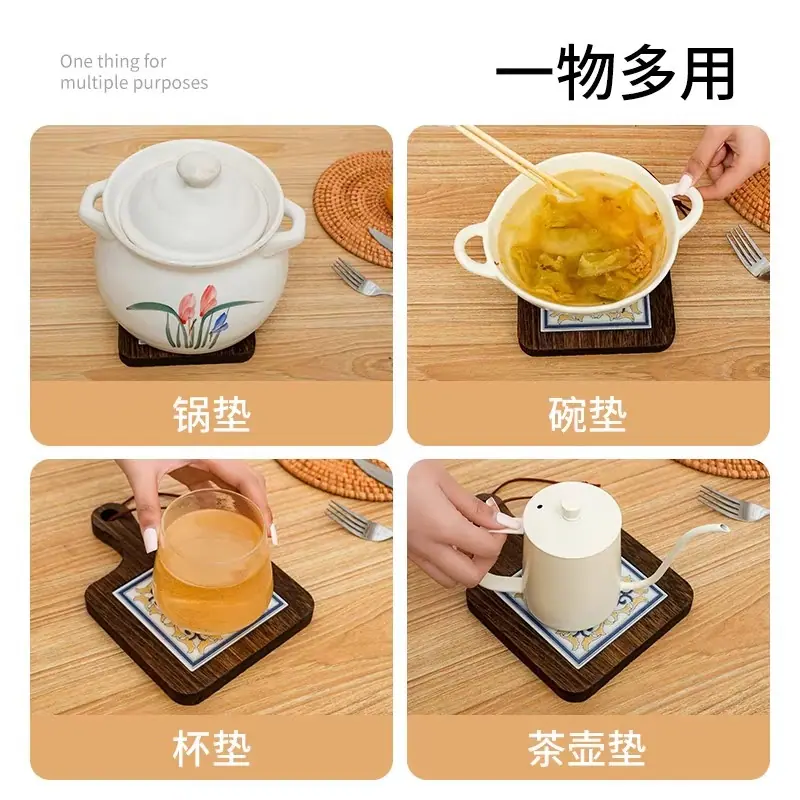 One thing for
multiple purposes

一物多用

锅垫

碗垫

杯垫

茶壶垫