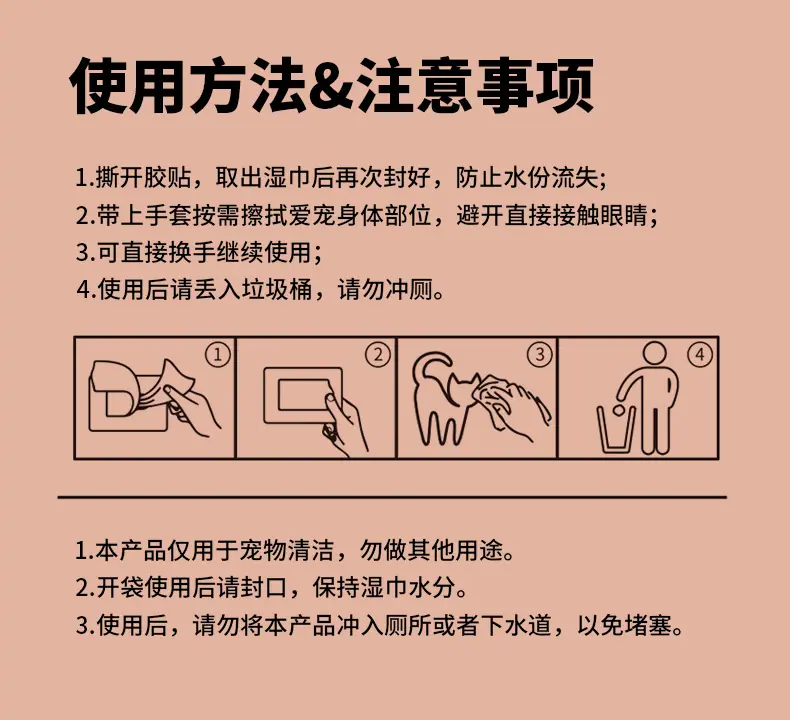 使用方法&注意事项

1.撕开胶贴，取出湿巾后再次封好，防止水份流失;
2.带上手套按需擦拭爱宠身体部位，避开直接接触眼睛;
3.可直接换手继续使用;
4.使用后请丢入垃圾桶，请勿冲厕。

①

②

③

④

1.本产品仅用于宠物清洁，勿做其他用途。
2.开袋使用后请封口，保持湿巾水分。
3.使用后，请勿将本产品冲入厕所或者下水道，以免堵塞。