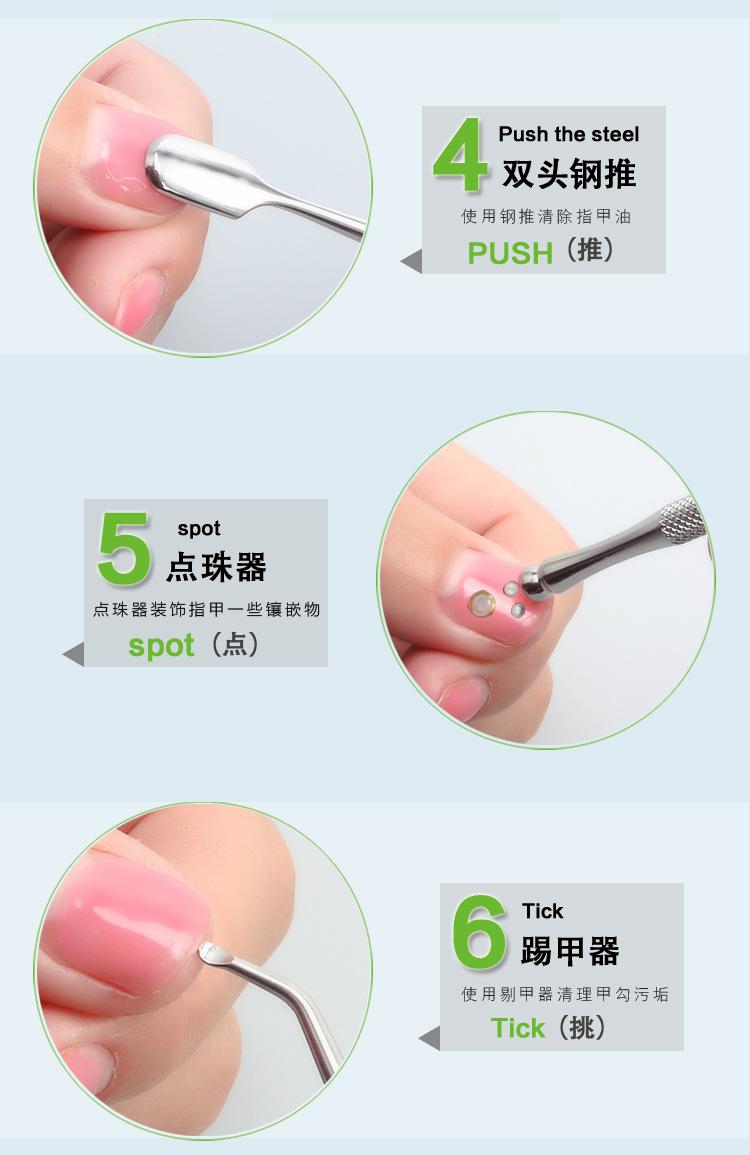 4 Push the steel
双头钢推
使用钢推清除指甲油
PUSH（推）

5 spot
点珠器
点珠器装饰指甲一些镶嵌物
spot（点）

6 Tick
踢甲器
使用剔甲器清理甲勾污垢
Tick（挑）