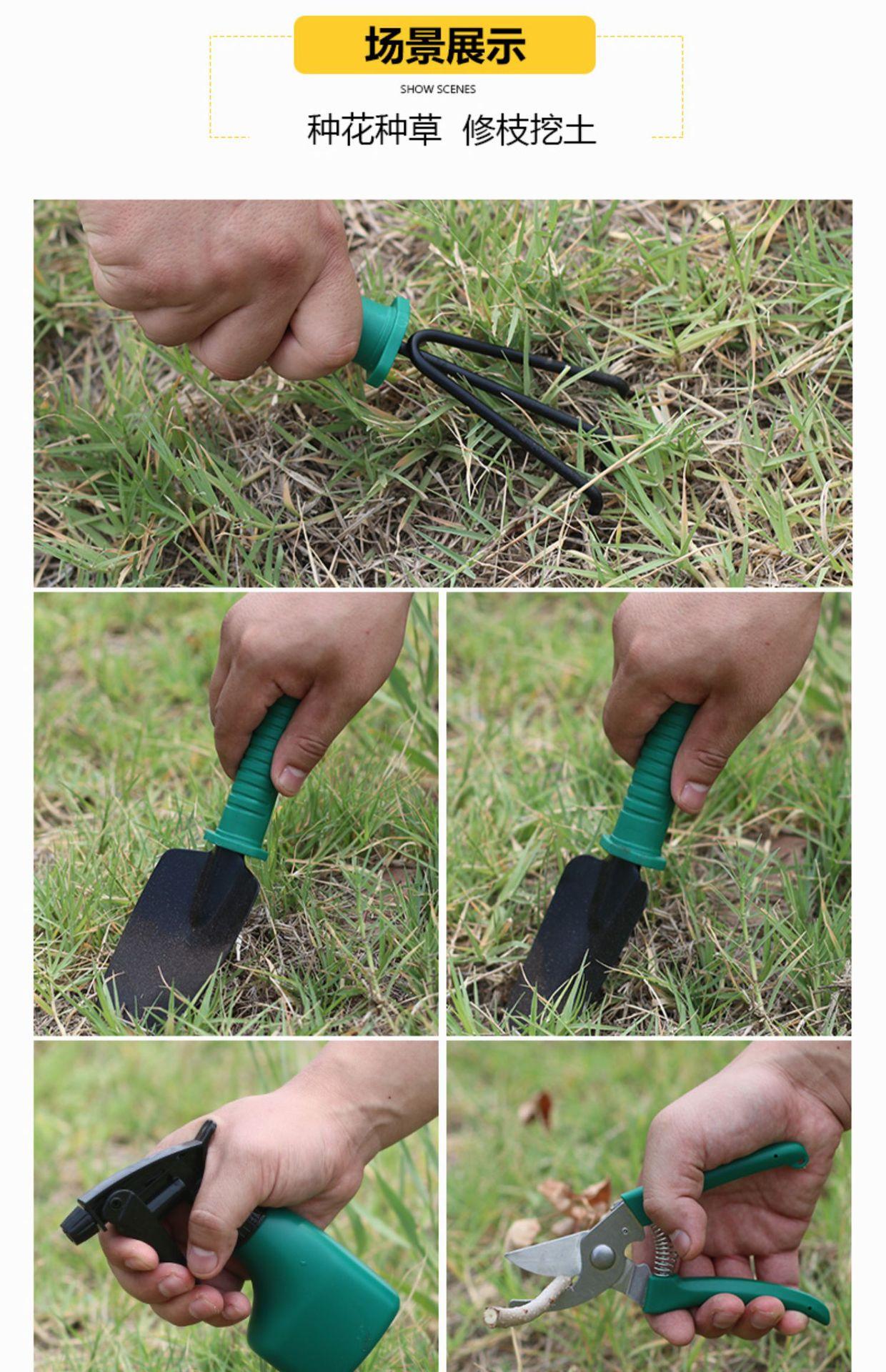 场景展示

SHOW SCENES

种花种草 修枝挖土