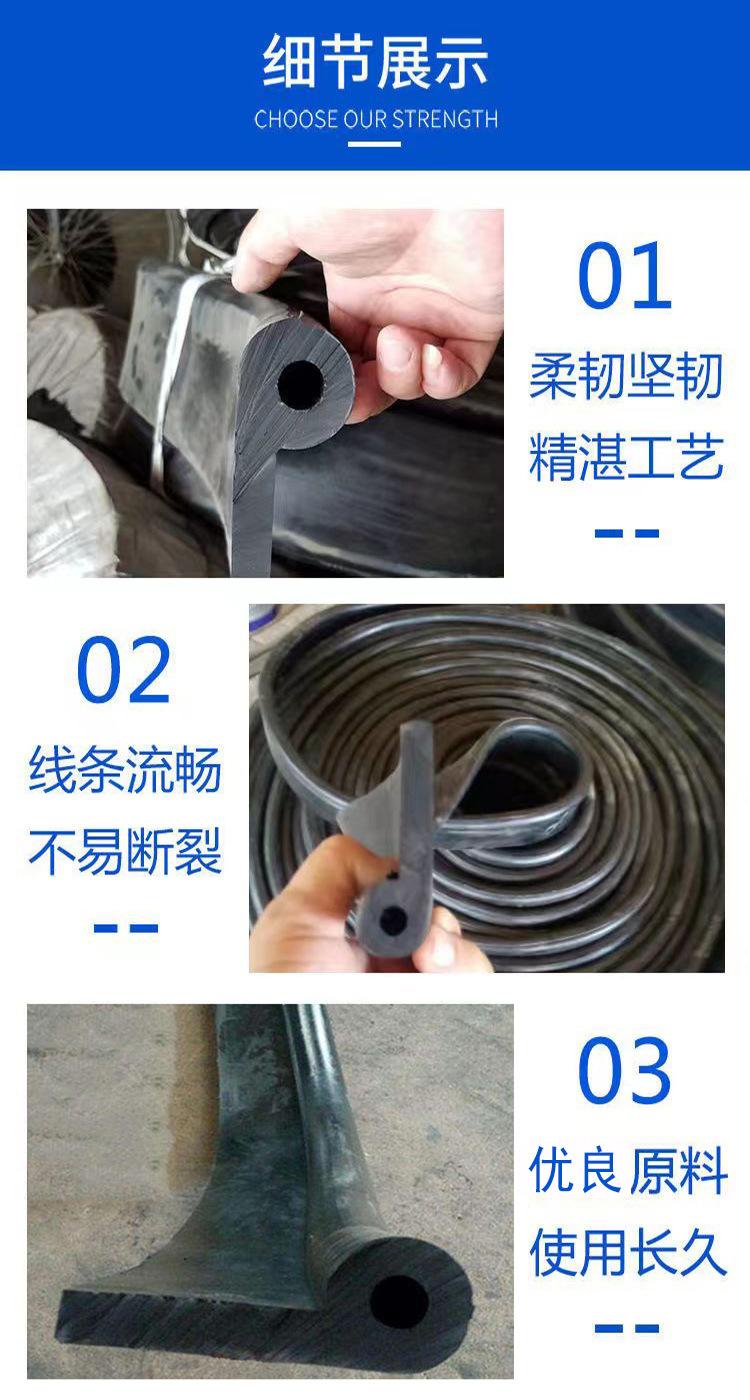 细节展示
CHOOSE OUR STRENGTH

01
柔韧坚韧
精湛工艺

02
线条流畅
不易断裂

03
优良 原料
使用长久