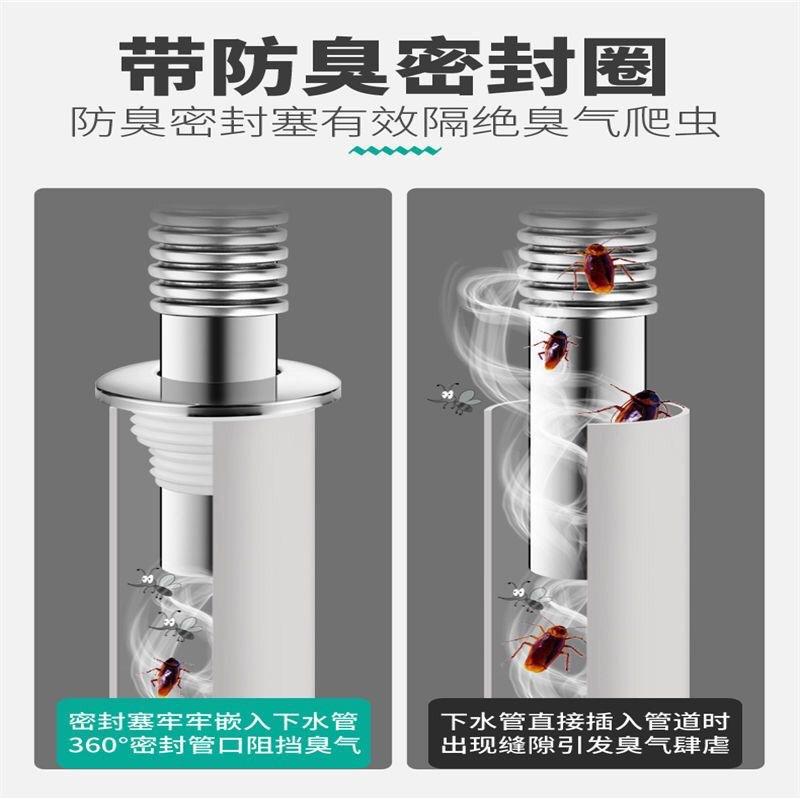 带防臭密封圈

防臭密封塞有效隔绝臭气爬虫

密封塞牢牢嵌入下水管
360°密封管口阻挡臭气

下水管直接插入管道时
出现缝隙引发臭气肆虐