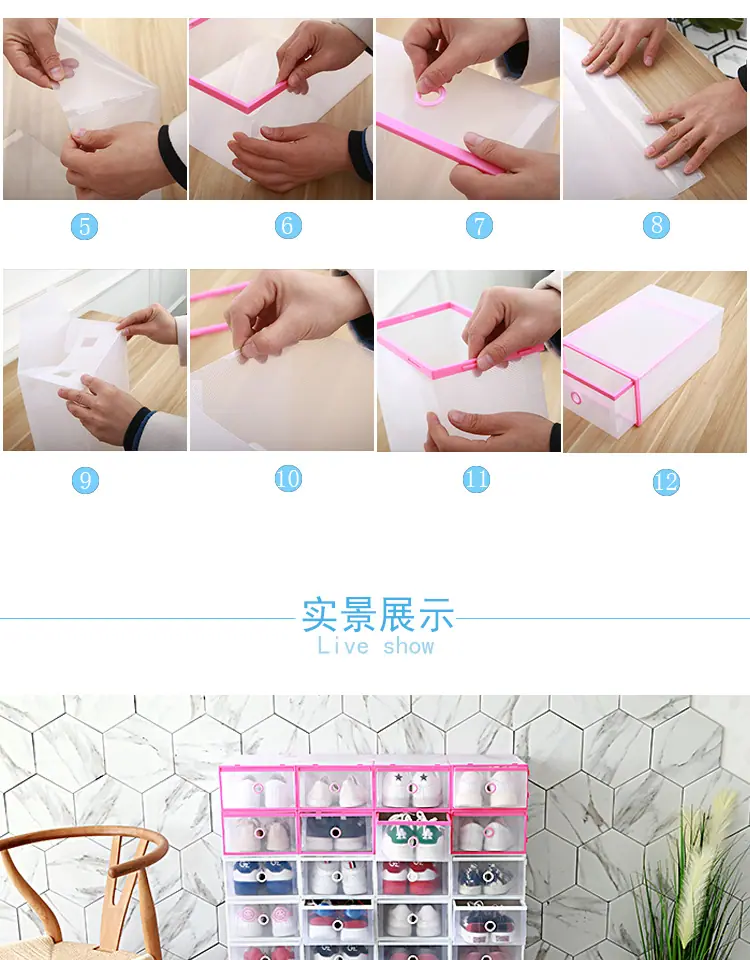 5

6

7

8

9

10

11

12

实景展示
Live show