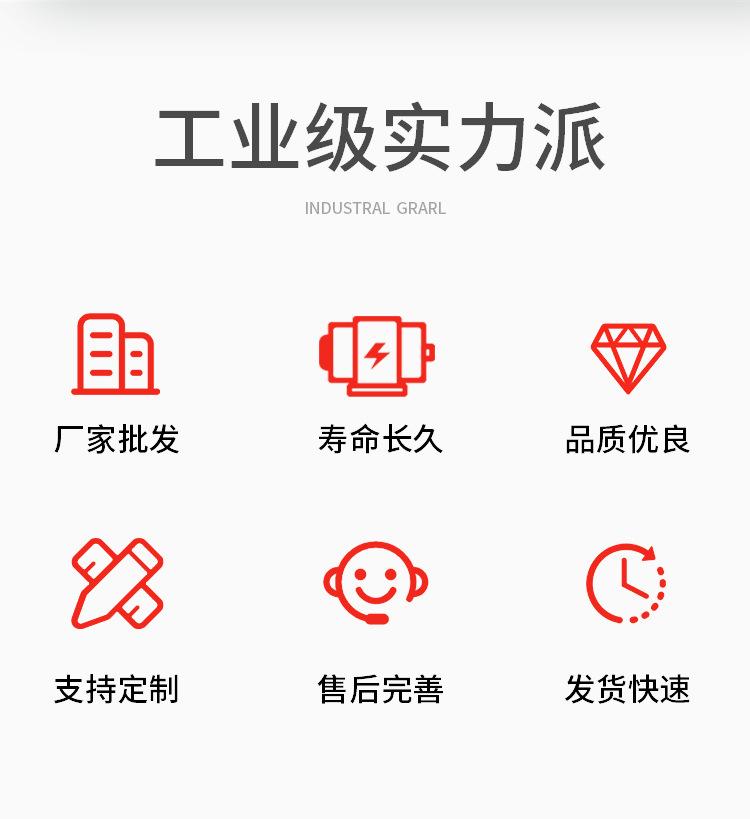 工业级实力派

INDUSTRAL GRARL

厂家批发

寿命长久

品质优良

支持定制

售后完善

发货快速