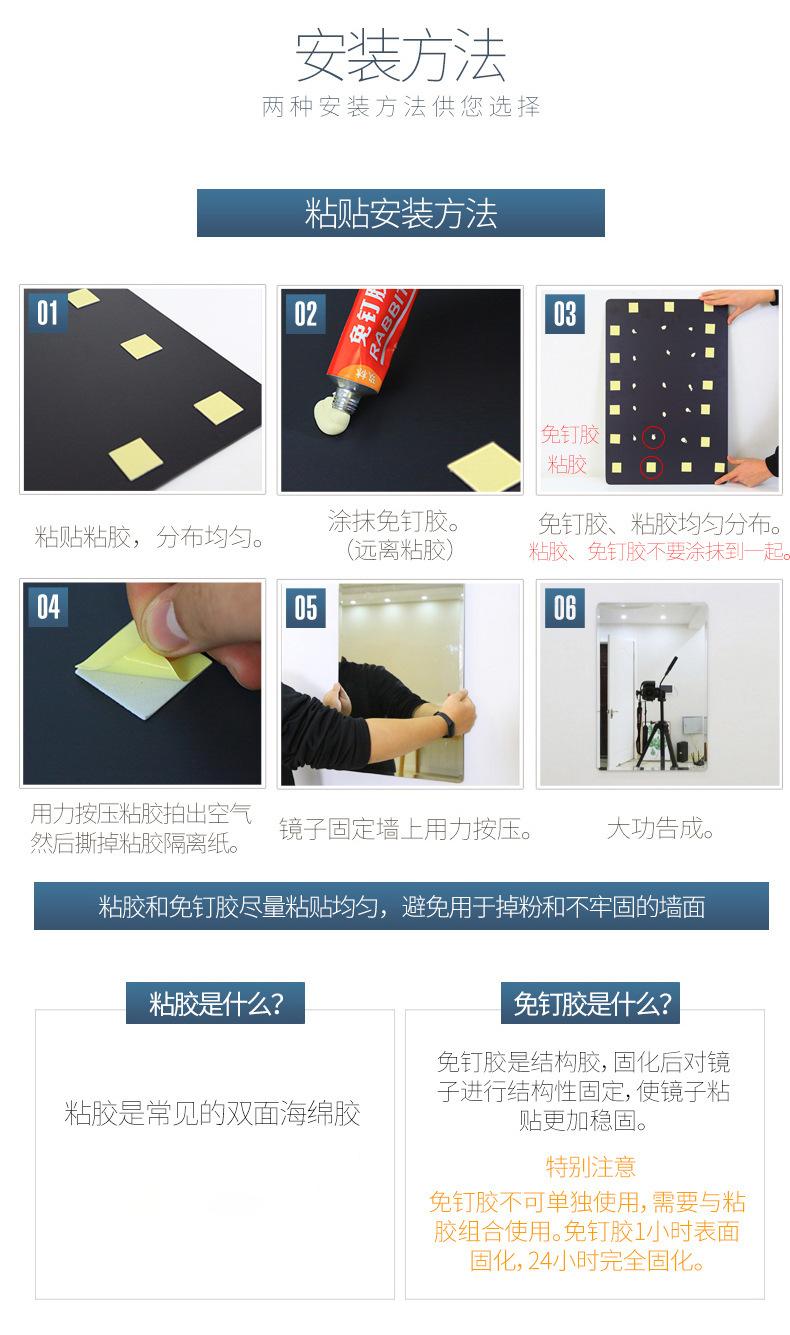 安装方法
两种安装方法供您选择

粘贴安装方法

01

粘贴粘胶，分布均匀。

02

免钉胶
RABBIT

涂抹免钉胶。
（远离粘胶）

03

免钉胶
粘胶

免钉胶、粘胶均匀分布。
粘胶、免钉胶不要涂抹到一起。

04

用力按压粘胶拍出空气
然后撕掉粘胶隔离纸。

05

镜子固定墙上用力按压。

06

大功告成。

粘胶和免钉胶尽量粘贴均匀，避免用于掉粉和不牢固的墙面

粘胶是什么?

粘胶是常见的双面海绵胶

免钉胶是什么?

免钉胶是结构胶，固化后对镜子进行结构性固定，使镜子粘贴更加稳固。

特别注意
免钉胶不可单独使用，需要与粘胶组合使用。免钉胶1小时表面固化，24小时完全固化。