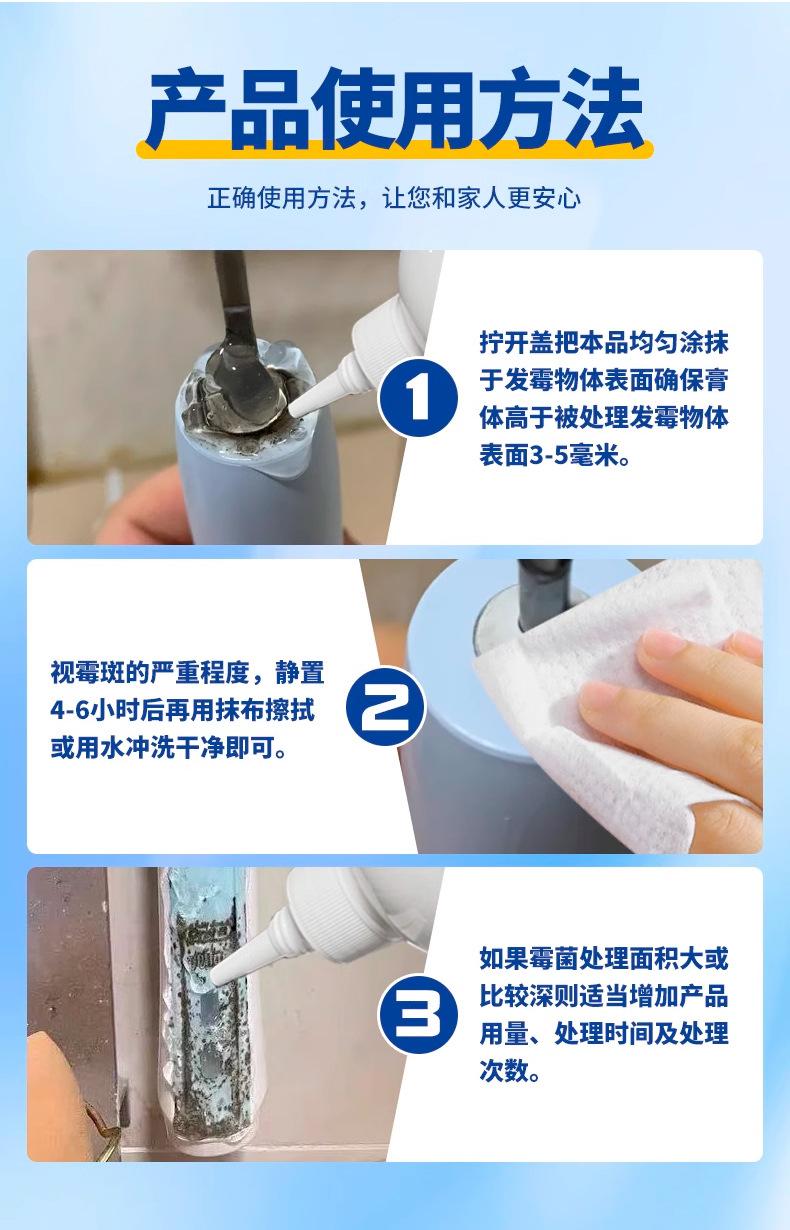 产品使用方法

正确使用方法，让您和家人更安心

1

拧开盖把本品均匀涂抹于发霉物体表面确保膏体高于被处理发霉物体表面3-5毫米。

视霉斑的严重程度，静置4-6小时后再用抹布擦拭或用水冲洗干净即可。

2

3

如果霉菌处理面积大或比较深则适当增加产品用量、处理时间及处理次数。