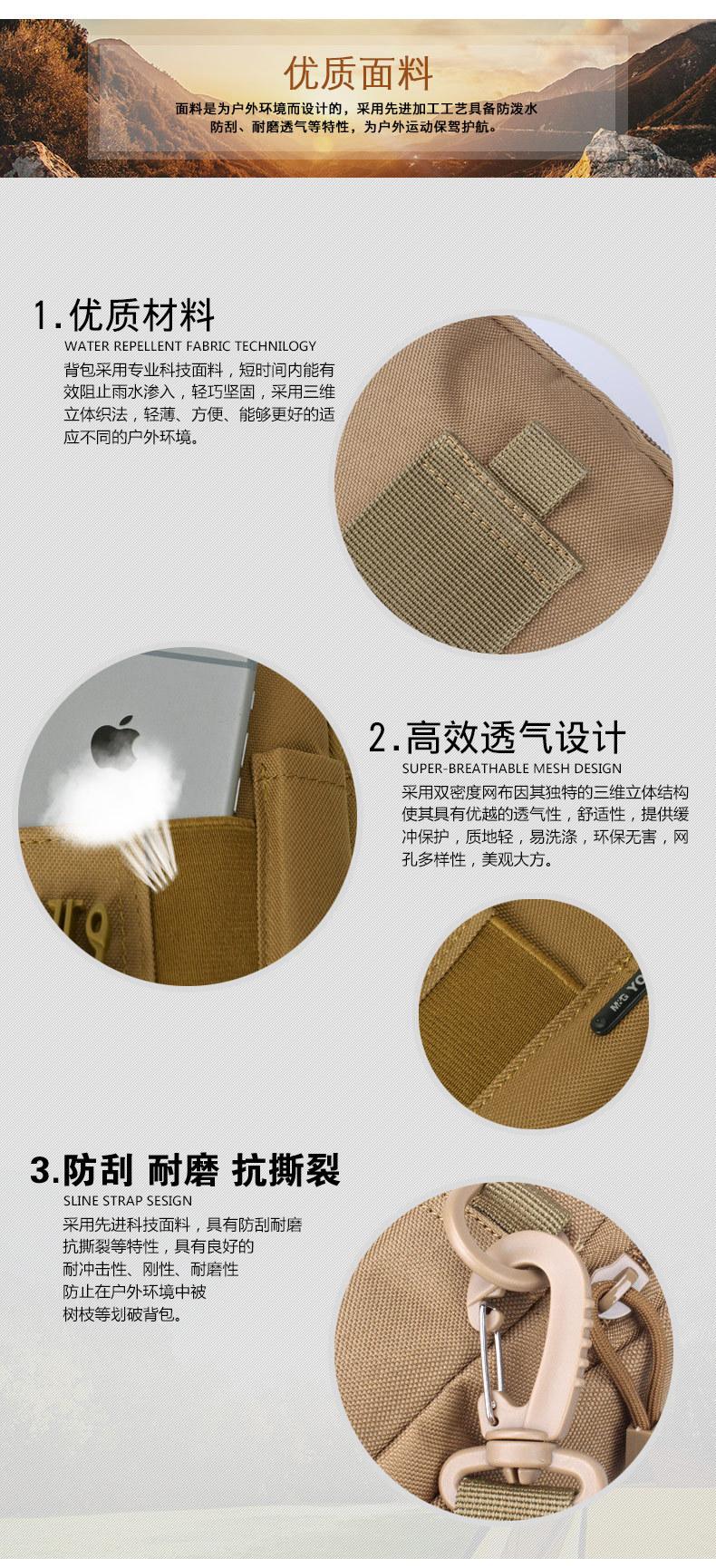 优质面料

面料是为户外环境而设计的，采用先进加工工艺具备防泼水防刮、耐磨透气等特性，为户外运动保驾护航。

1.优质材料

WATER REPELLENT FABRIC TECHNILOGY

背包采用专业科技面料，短时间内能有效阻止雨水渗入，轻巧坚固，采用三维立体织法，轻薄、方便、能够更好的适应不同的户外环境。

2.高效透气设计

SUPER-BREATHABLE MESH DESIGN

采用双密度网布因其独特的三维立体结构使其具有优越的透气性，舒适性，提供缓冲保护，质地轻，易洗涤，环保无害，网孔多样性，美观大方。

M·G YO

3.防刮 耐磨 抗撕裂

SLINE STRAP SESIGN

采用先进科技面料，具有防刮耐磨抗撕裂等特性，具有良好的耐冲击性、刚性、耐磨性防止在户外环境中被树枝等划破背包。