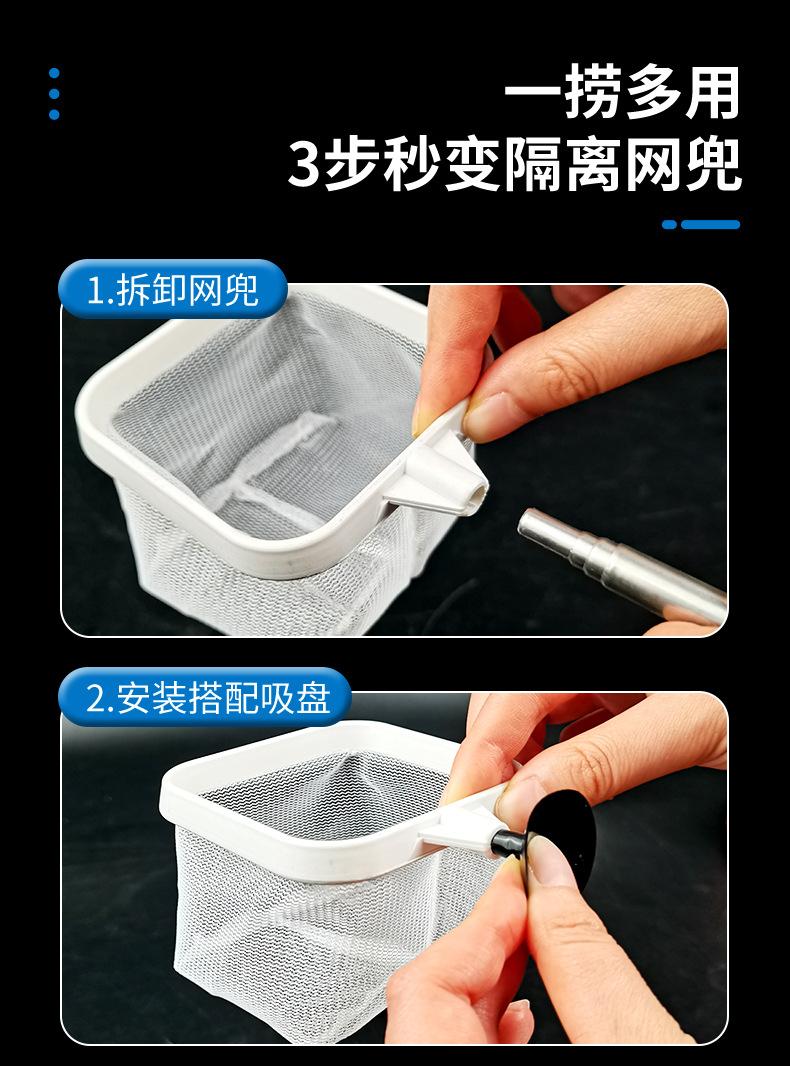 一捞多用
3步秒变隔离网兜

1.拆卸网兜

2.安装搭配吸盘