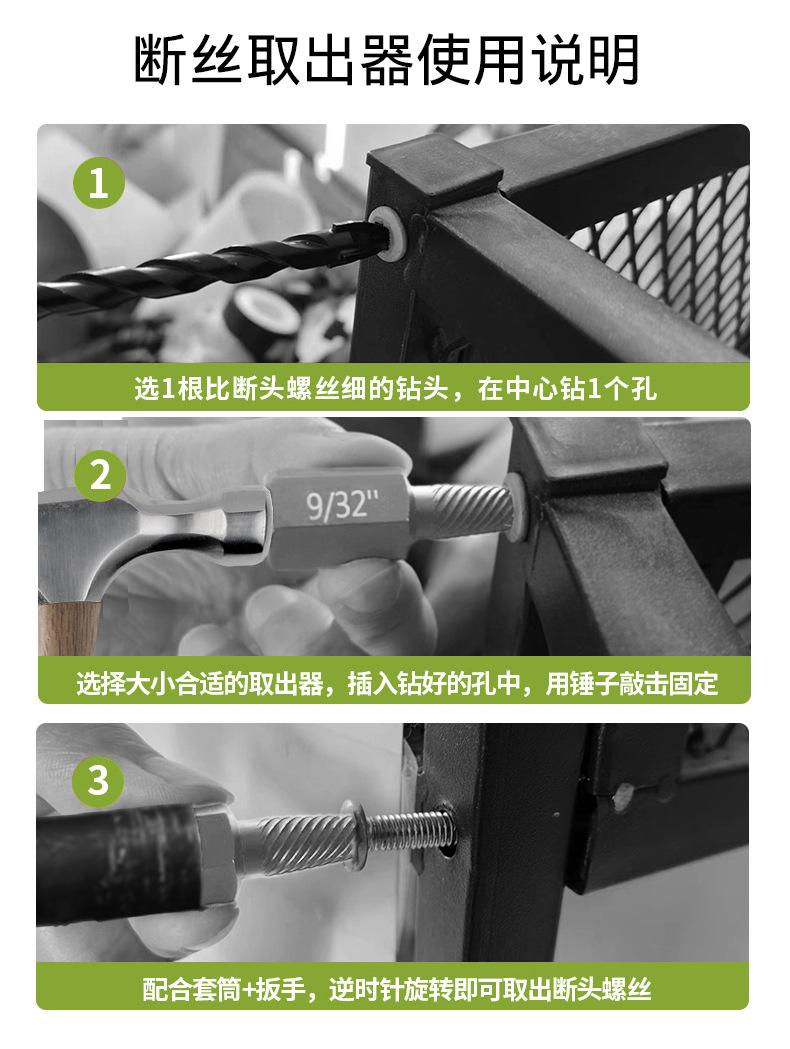 断丝取出器使用说明

1

选1根比断头螺丝细的钻头，在中心钻1个孔

2

9/32"

选择大小合适的取出器，插入钻好的孔中，用锤子敲击固定

3

配合套筒+扳手，逆时针旋转即可取出断头螺丝