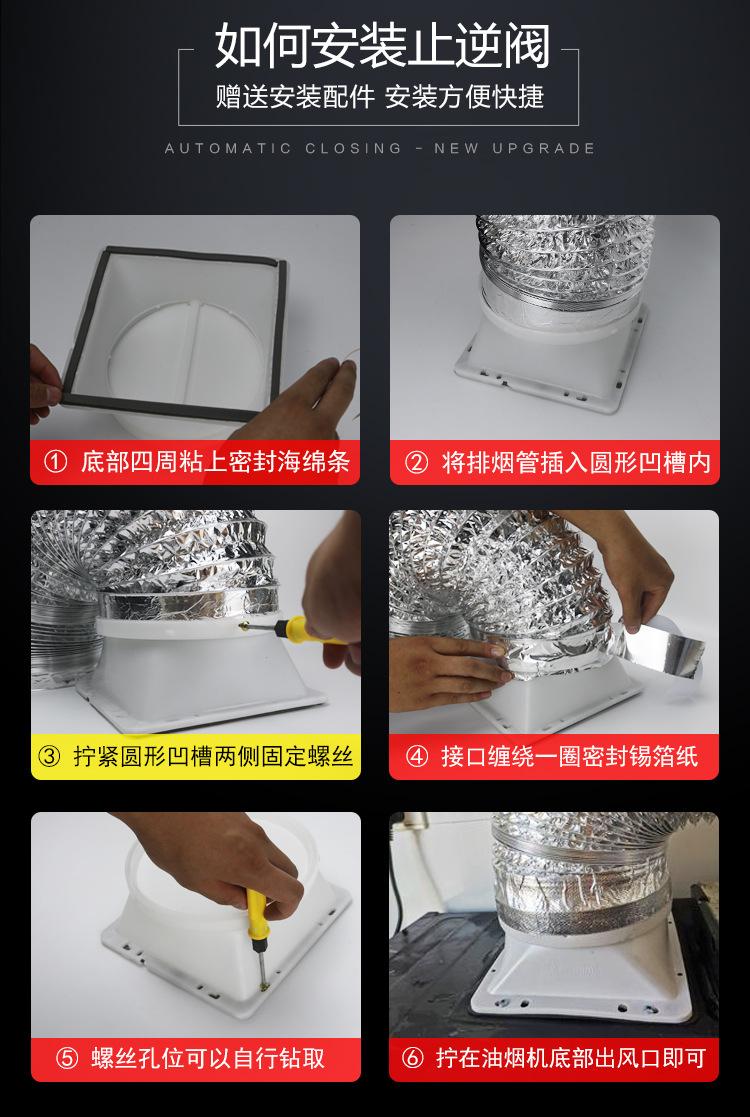 如何安装止逆阀

赠送安装配件 安装方便快捷

AUTOMATIC CLOSING - NEW UPGRADE

① 底部四周粘上密封海绵条

② 将排烟管插入圆形凹槽内

③ 拧紧圆形凹槽两侧固定螺丝

④ 接口缠绕一圈密封锡箔纸

⑤ 螺丝孔位可以自行钻取

⑥ 拧在油烟机底部出风口即可