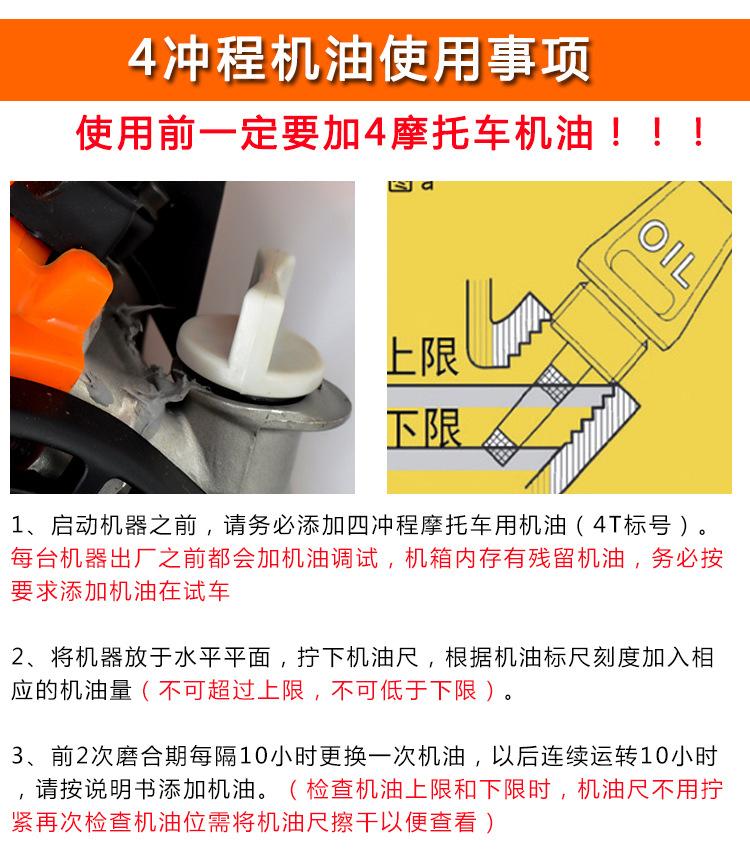 4冲程机油使用事项

使用前一定要加4摩托车机油！！！

图a

OIL

上限

下限

1、启动机器之前，请务必添加四冲程摩托车用机油（4T标号）。每台机器出厂之前都会加机油调试，机箱内存有残留机油，务必按要求添加机油在试车

2、将机器放于水平平面，拧下机油尺，根据机油标尺刻度加入相应的机油量（不可超过上限，不可低于下限）。

3、前2次磨合期每隔10小时更换一次机油，以后连续运转10小时，请按说明书添加机油。（检查机油上限和下限时，机油尺不用拧紧再次检查机油位需将机油尺擦干以便查看）