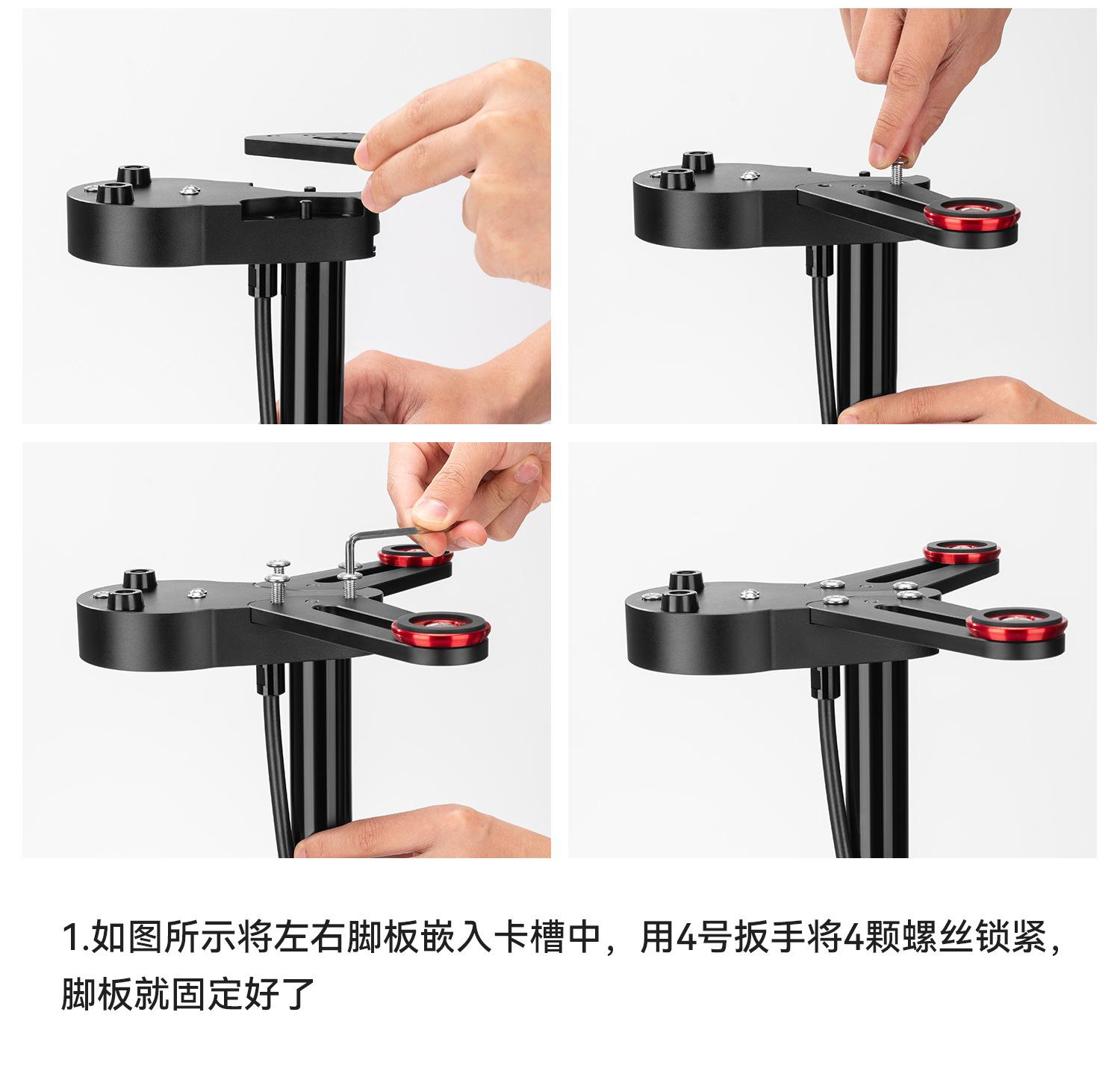 1.如图所示将左右脚板嵌入卡槽中，用4号扳手将4颗螺丝锁紧，脚板就固定好了