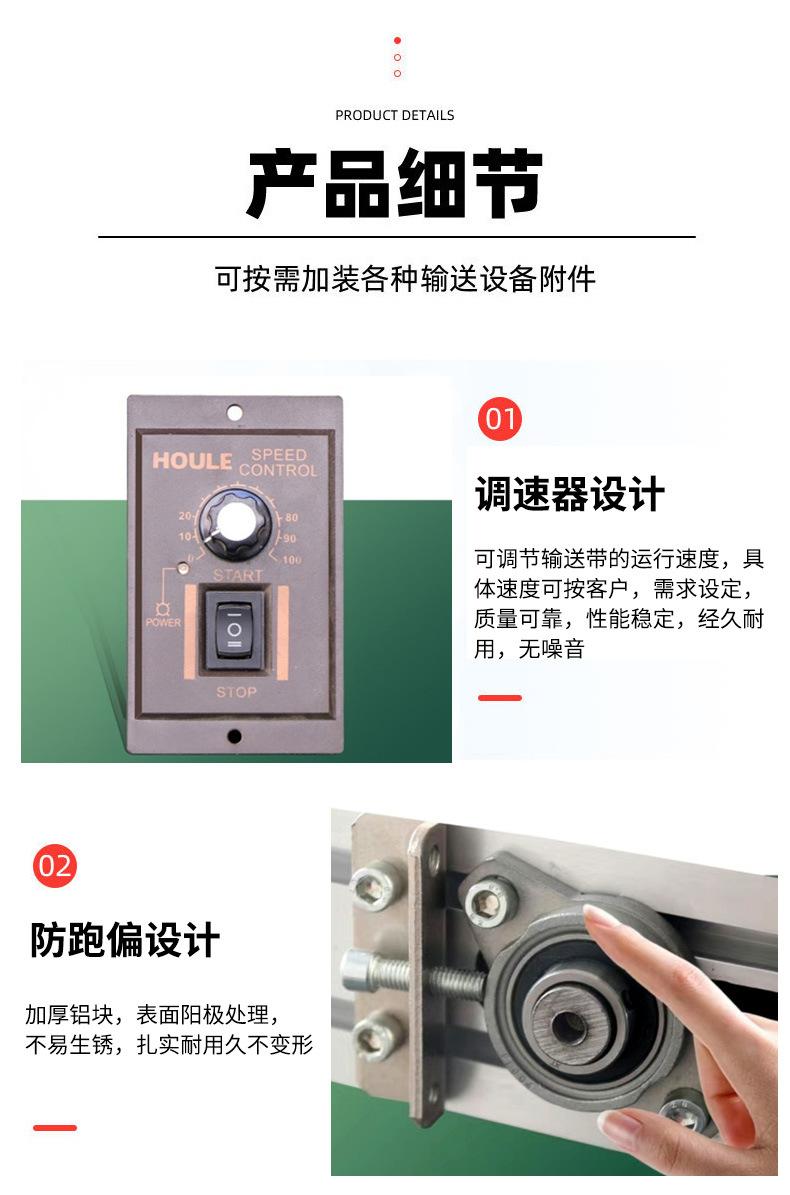 PRODUCT DETAILS

产品细节

可按需加装各种输送设备附件

HOULE SPEED CONTROL

20 10 0 80 90 100

START

POWER

STOP

01

调速器设计

可调节输送带的运行速度，具体速度可按客户，需求设定，质量可靠，性能稳定，经久耐用，无噪音

02

防跑偏设计

加厚铝块，表面阳极处理，不易生锈，扎实耐用久不变形