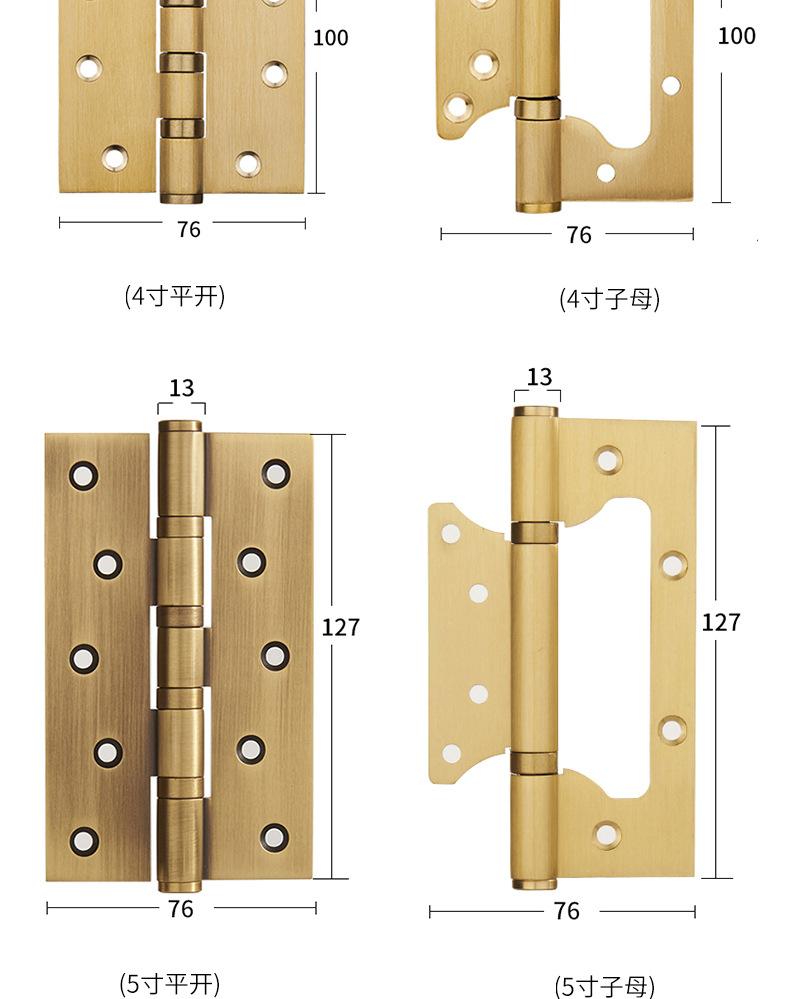 100

76

(4寸平开)

100

76

(4寸子母)

13

127

76

(5寸平开)

13

127

76

(5寸子母)