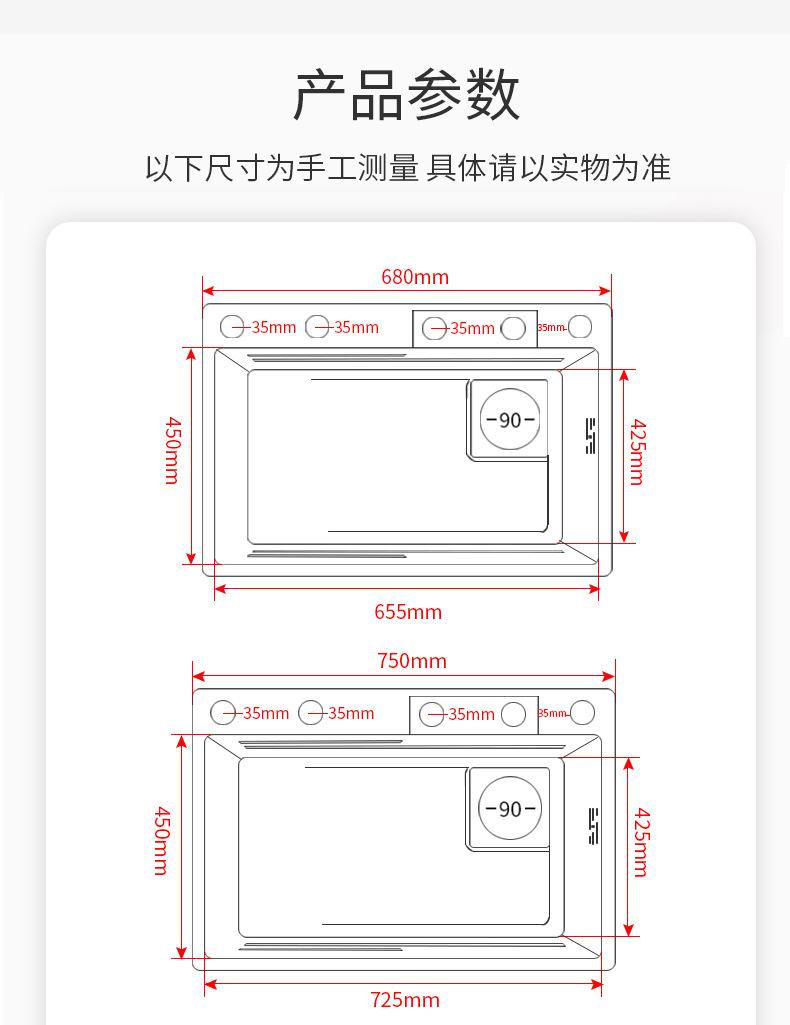 产品参数

以下尺寸为手工测量 具体请以实物为准

680mm

35mm 35mm 35mm 35mm

450mm

-90-

425mm

655mm

750mm

35mm 35mm 35mm 35mm

450mm

-90-

425mm

725mm