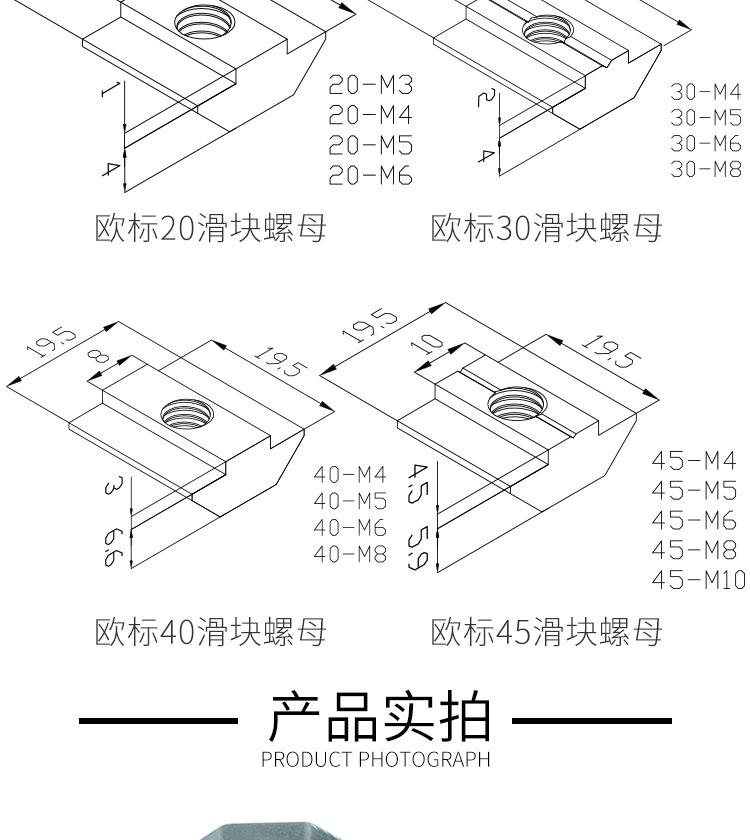 1
4
20-M3
20-M4
20-M5
20-M6

欧标20滑块螺母

2
4
30-M4
30-M5
30-M6
30-M8

欧标30滑块螺母

19.5
8
19.5
3
6.6
40-M4
40-M5
40-M6
40-M8

欧标40滑块螺母

19.5
10
19.5
4.5
5.9
45-M4
45-M5
45-M6
45-M8
45-M10

欧标45滑块螺母

产品实拍
PRODUCT PHOTOGRAPH