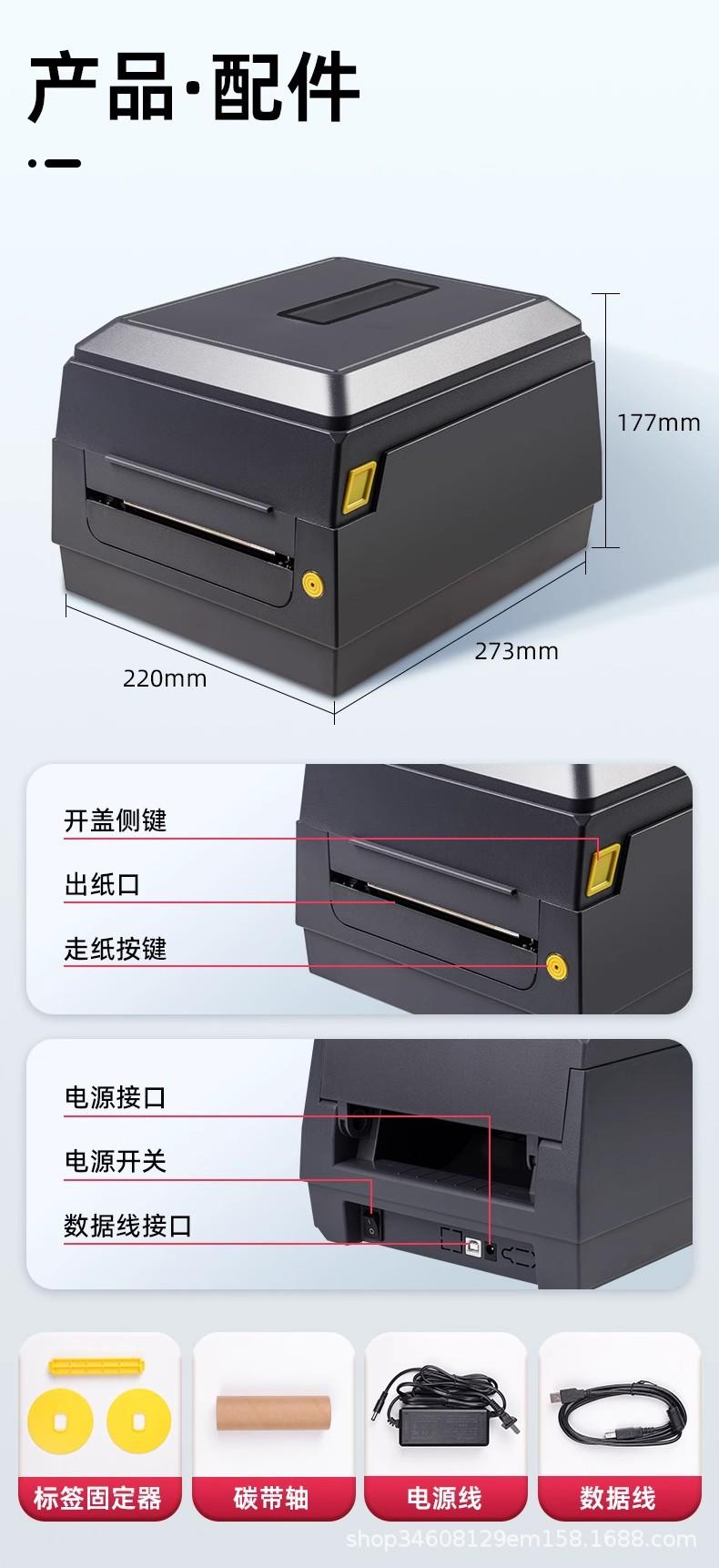 产品·配件

177mm

273mm

220mm

开盖侧键

出纸口

走纸按键

电源接口

电源开关

数据线接口

标签固定器

碳带轴

电源线

数据线

shop34608129em158.1688.com